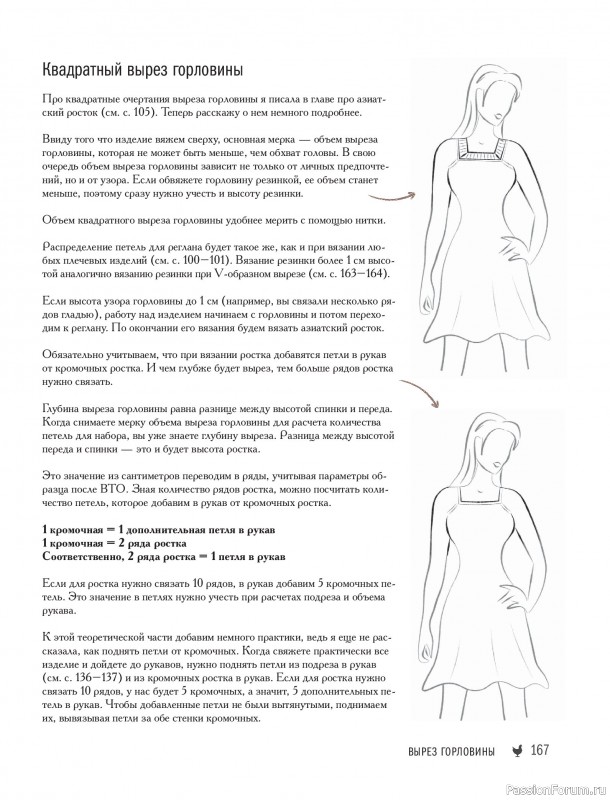 Квадратный вырез горловины

Про квадратные очертания выреза горловины я писала в главе про азиатский росток (см. с. 105). Теперь расскажу о нем немного подробнее.

Ввиду того что изделие вяжем сверху, основная мерка — объем выреза горловины, которая не может быть меньше, чем обхват головы. В свою очередь объем выреза горловины зависит не только от личных предпочтений, но и от узора. Если обвяжете горловину резинкой, ее объем станет меньше, поэтому сразу нужно учесть и высоту резинки.

Объем квадратного выреза горловины удобнее мерить с помощью нитки.

Распределение петель для реглана будет такое же, как и при вязании любых плечевых изделий (см. с. 100—101). Вязание резинки более 1 см высотой аналогично вязанию резинки при V-образном вырезе (см. с. 163—164).

Если высота узора горловины до 1 см (например, вы связали несколько рядов гладью), работу над изделием начинаем с горловины и потом переходим к реглану. По окончании его вязания будем вязать азиатский росток.

Обязательно учитываем, что при вязании ростка добавятся петли в рукав от кромочных ростка. И чем глубже будет вырез, тем больше рядов ростка нужно связать.

Глубина выреза горловины равна разнице между высотой спинки и переда. Когда снимаете мерку объема выреза горловины для расчета количества петель для набора, вы уже знаете глубину выреза. Разница между высотой переда и спинки — это и будет высота ростка.

Это значение из сантиметров переводим в ряды, учитывая параметры образца после ВТО. Зная количество рядов ростка, можно посчитать количество петель, которое добавим в рукав от кромочных ростка.

1 кромочная = 1 дополнительная петля в рукав
1 кромочная = 2 ряда ростка
Соответственно, 2 ряда ростка = 1 петля в рукав

Если для ростка нужно связать 10 рядов, в рукав добавим 5 кромочных петель. Это значение в петлях нужно учесть при расчетах подреза и объема рукава.

К этой теоретической части добавим немного практики, ведь я еще не рассказала, как поднять петли от кромочных. Когда свяжете практически все изделие и дойдете до рукавов, нужно поднять петли из подреза в рукав (см. с. 136—137) и из кромочных ростка в рукав. Если для ростка нужно связать 10 рядов, у нас будет 5 кромочных, а значит, 5 дополнительных петель в рукав. Чтобы добавленные петли не были вытянутыми, поднимаем их, вывязывая петли за обе стенки кромочных.

ВЫРЕЗ ГОРЛОВИНЫ 167

PassionForum.ru