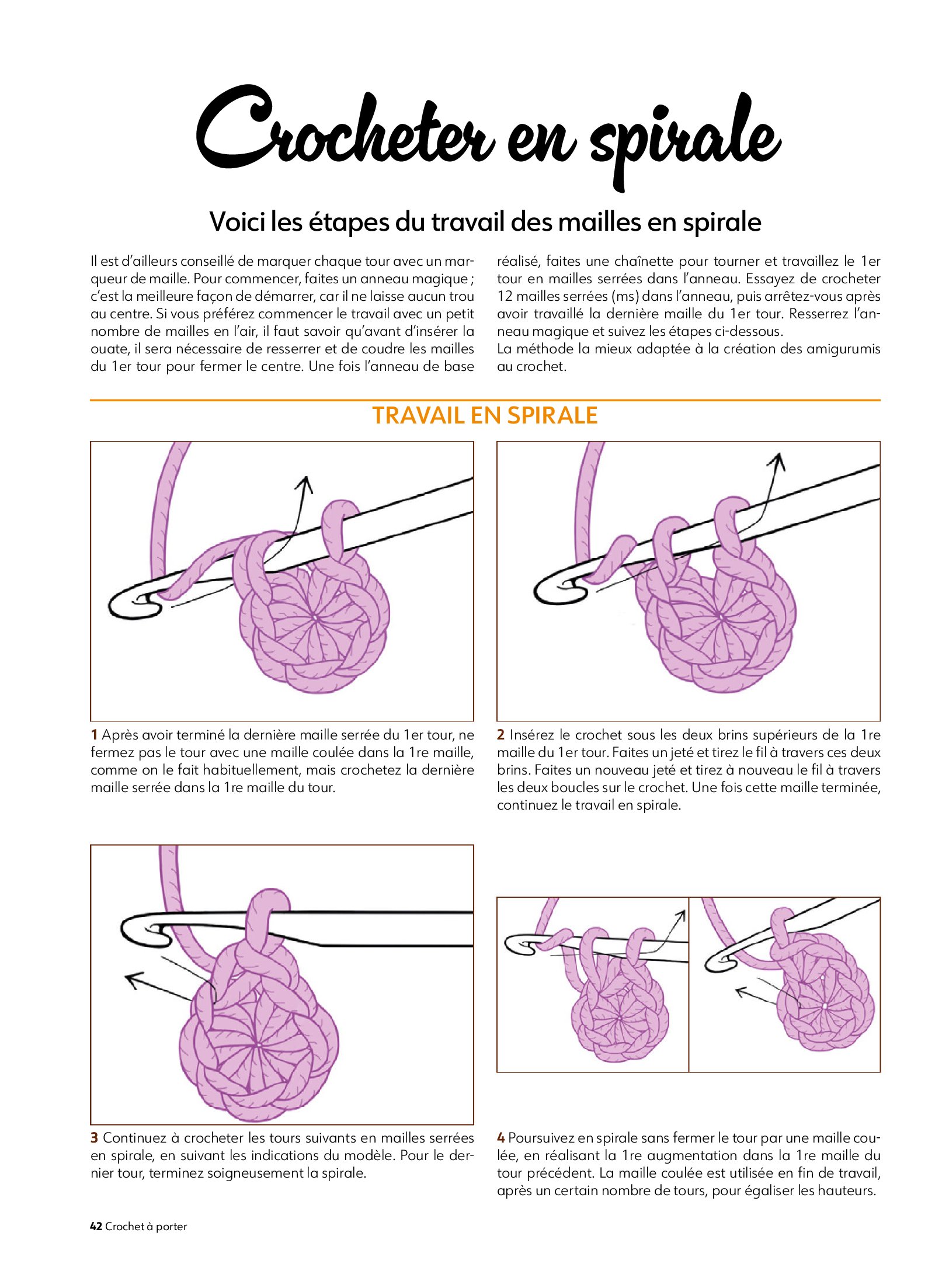 Crocheter en spirale

Voici les étapes du travail des mailles en spirale

Il est d'ailleurs conseillé de marquer chaque tour avec un marqueur de maille. Pour commencer, faites un anneau magique ; c'est la meilleure façon de démarrer, car il ne laisse aucun trou au centre. Si vous préférez commencer le travail avec un petit nombre de mailles en l'air, il faut savoir qu'avant d'insérer la ouate, il sera nécessaire de resserrer et de coudre les mailles du 1er tour pour fermer le centre. Une fois l'anneau de base réalisé, faites une chaînette pour tourner et travaillez le 1er tour en mailles serrées dans l'anneau. Essayez de crocheter 12 mailles serrées (ms) dans l'anneau, puis arrêtez-vous après avoir travaillé la dernière maille du 1er tour. Resserrez l'anneau magique et suivez les étapes ci-dessous.
La méthode la mieux adaptée à la création des amigurumis au crochet.

TRAVAIL EN SPIRALE

1 Après avoir terminé la dernière maille serrée du 1er tour, ne fermez pas le tour avec une maille coulée dans la 1re maille, comme on le fait habituellement, mais crochetez la dernière maille serrée dans la 1re maille du tour.

2 Insérez le crochet sous les deux brins supérieurs de la 1re maille du 1er tour. Faites un jeté et tirez le fil à travers ces deux brins. Faites un nouveau jeté et tirez à nouveau le fil à travers les deux boucles sur le crochet. Une fois cette maille terminée, continuez le travail en spirale.

3 Continuez à crocheter les tours suivants en mailles serrées en spirale, en suivant les indications du modèle. Pour le dernier tour, terminez soigneusement la spirale.

4 Poursuivez en spirale sans fermer le tour par une maille coulée, en réalisant la 1re augmentation dans la 1re maille du tour précédent. La maille coulée est utilisée en fin de travail, après un certain nombre de tours, pour égaliser les hauteurs.

42 Crochet à porter