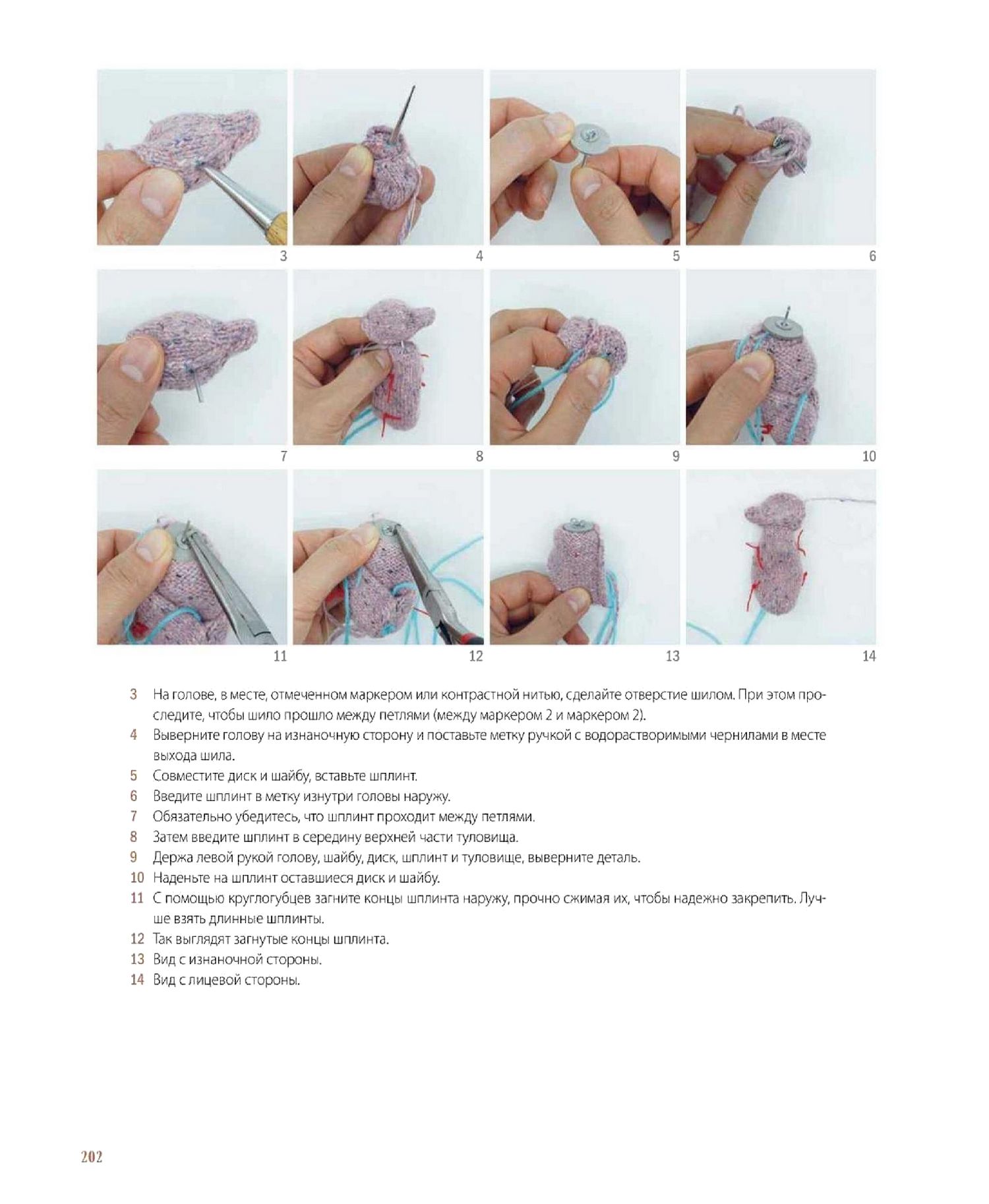 3

4

5

6

7

8

9

10

11

12

13

14

3 На голове, в месте, отмеченном маркером или контрастной нитью, сделайте отверстие шилом. При этом проследите, чтобы шило прошло между петлями (между маркером 2 и маркером 2).
4 Выверните голову на изнаночную сторону и поставьте метку ручкой с водорастворимыми чернилами в месте выхода шила.
5 Совместите диск и шайбу, вставьте шплинт.
6 Введите шплинт в метку изнутри головы наружу.
7 Обязательно убедитесь, что шплинт проходит между петлями.
8 Затем введите шплинт в середину верхней части туловища.
9 Держа левой рукой голову, шайбу, диск, шплинт и туловище, выверните деталь.
10 Наденьте на шплинт оставшиеся диск и шайбу.
11 С помощью круглогубцев загните концы шплинта наружу, прочно сжимая их, чтобы надежно закрепить. Лучше взять длинные шплинты.
12 Так выглядят загнутые концы шплинта.
13 Вид с изнаночной стороны.
14 Вид с лицевой стороны.

202