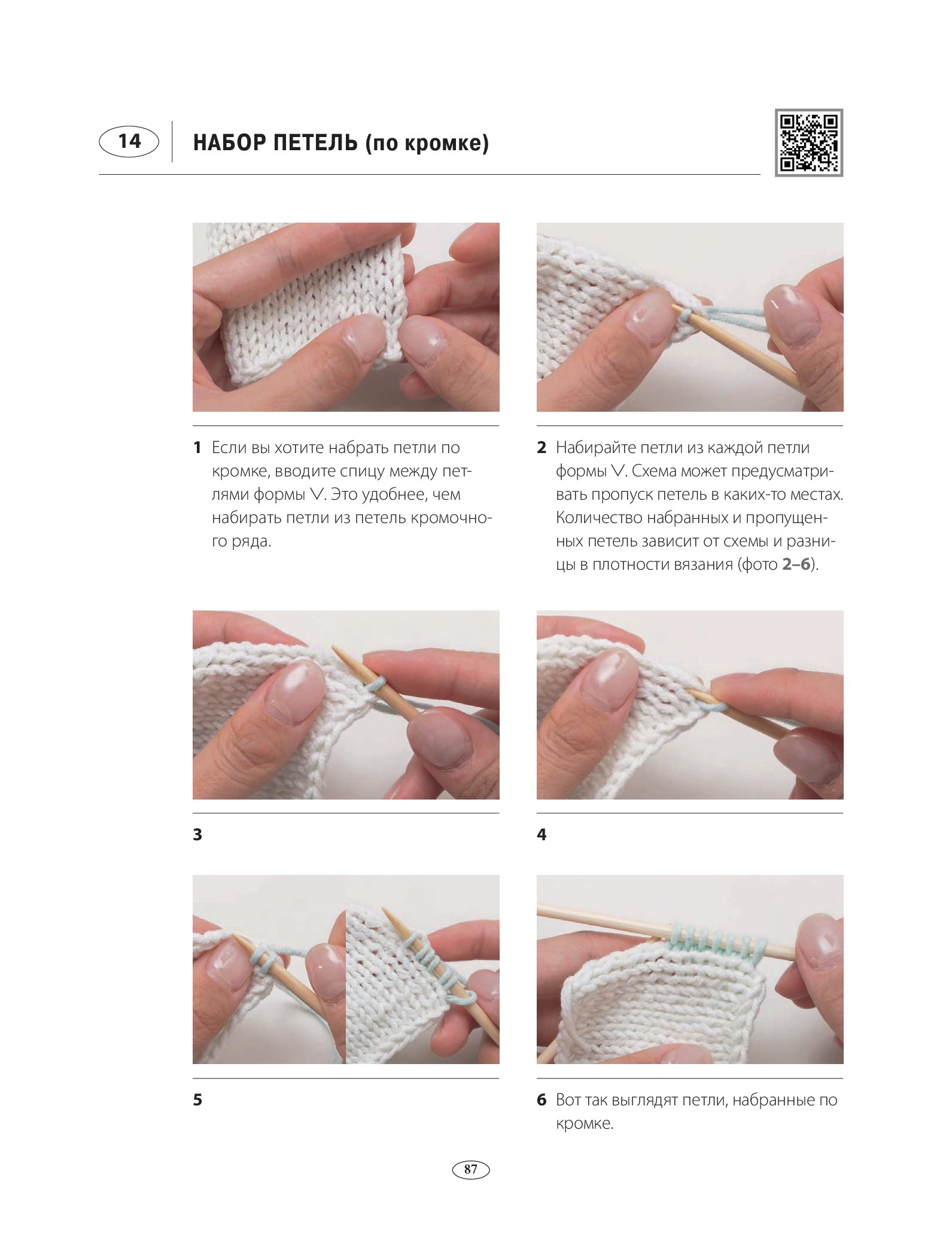 14 НАБОР ПЕТЕЛЬ (по кромке)

1 Если вы хотите набрать петли по кромке, вводите спицу между петлями формы V. Это удобнее, чем набирать петли из петель кромочного ряда.

2 Набирайте петли из каждой петли формы V. Схема может предусматривать пропуск петель в каких-то местах. Количество набранных и пропущенных петель зависит от схемы и разницы в плотности вязания (фото 2–6).

3

4

5

6 Вот так выглядят петли, набранные по кромке.

87