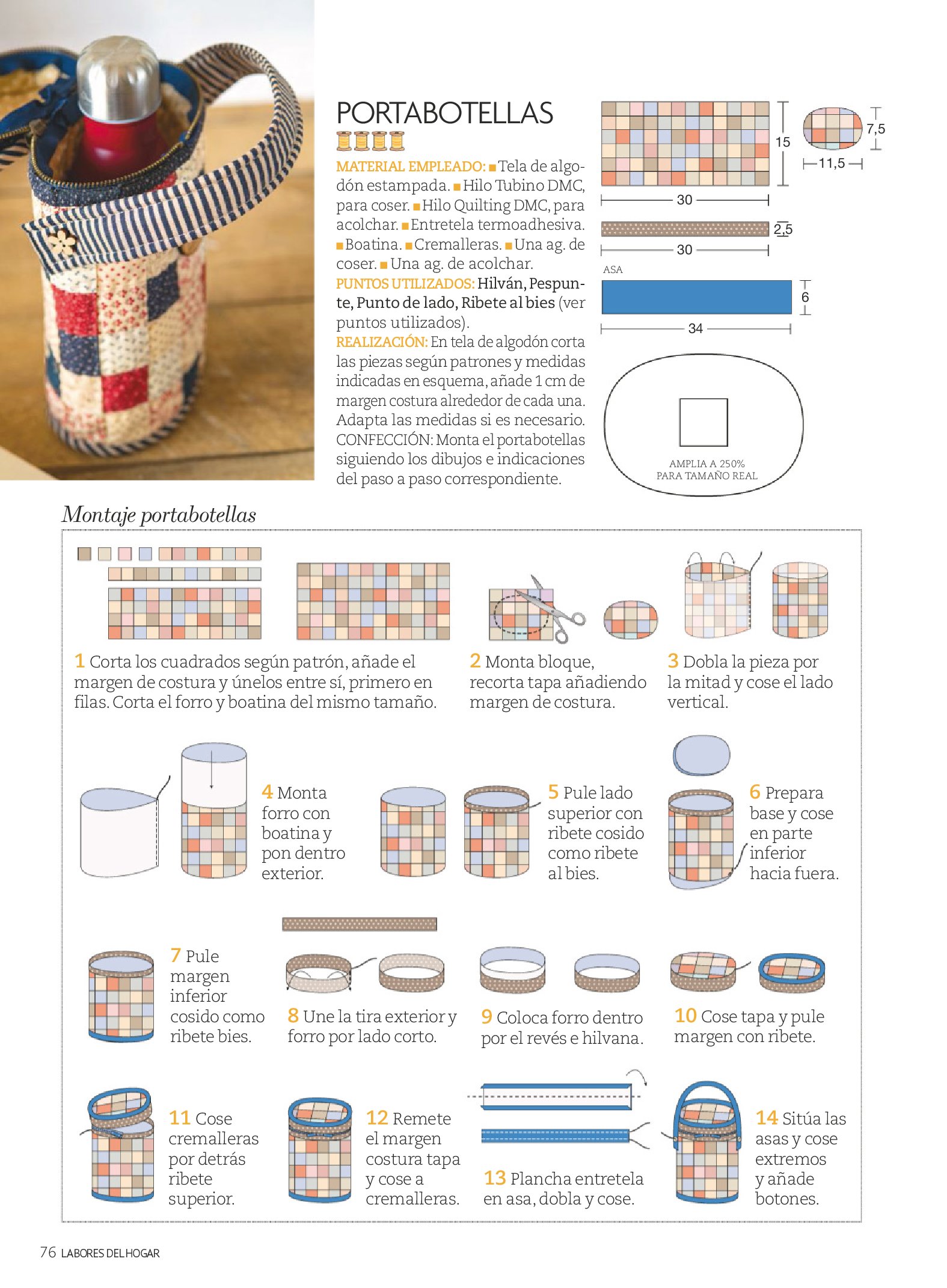 PORTABOTELLAS

MATERIAL EMPLEADO: ■ Tela de algodón estampada. ■ Hilo Tubino DMC, para coser. ■ Hilo Quilting DMC, para acolchar. ■ Entretela termoadhesiva. ■ Boatina. ■ Cremalleras. ■ Una ag. de coser. ■ Una ag. de acolchar.
PUNTOS UTILIZADOS: Hilván, Pespunte, Punto de lado, Ribete al bies (ver puntos utilizados).
REALIZACIÓN: En tela de algodón corta las piezas según patrones y medidas indicadas en esquema, añade 1 cm de margen costura alrededor de cada una. Adapta las medidas si es necesario. CONFECCIÓN: Monta el portabotellas siguiendo los dibujos e indicaciones del paso a paso correspondiente.

15
30
7,5
11,5
2,5
30
ASA
6
34
AMPLIA A 250% PARA TAMAÑO REAL

Montaje portabotellas

1 Corta los cuadrados según patrón, añade el margen de costura y únelos entre sí, primero en filas. Corta el forro y boatina del mismo tamaño.

2 Monta bloque, recorta tapa añadiendo margen de costura.

3 Dobla la pieza por la mitad y cose el lado vertical.

4 Monta forro con boatina y pon dentro exterior.

5 Pule lado superior con ribete cosido como ribete al bies.

6 Prepara base y cose en parte inferior hacia fuera.

7 Pule margen inferior cosido como ribete bies.

8 Une la tira exterior y forro por lado corto.

9 Coloca forro dentro por el revés e hilvana.

10 Cose tapa y pule margen con ribete.

11 Cose cremalleras por detrás ribete superior.

12 Remete el margen costura tapa y cose a cremalleras.

13 Plancha entretela en asa, dobla y cose.

14 Sitúa las asas y cose extremos y añade botones.

76 LABORES DEL HOGAR