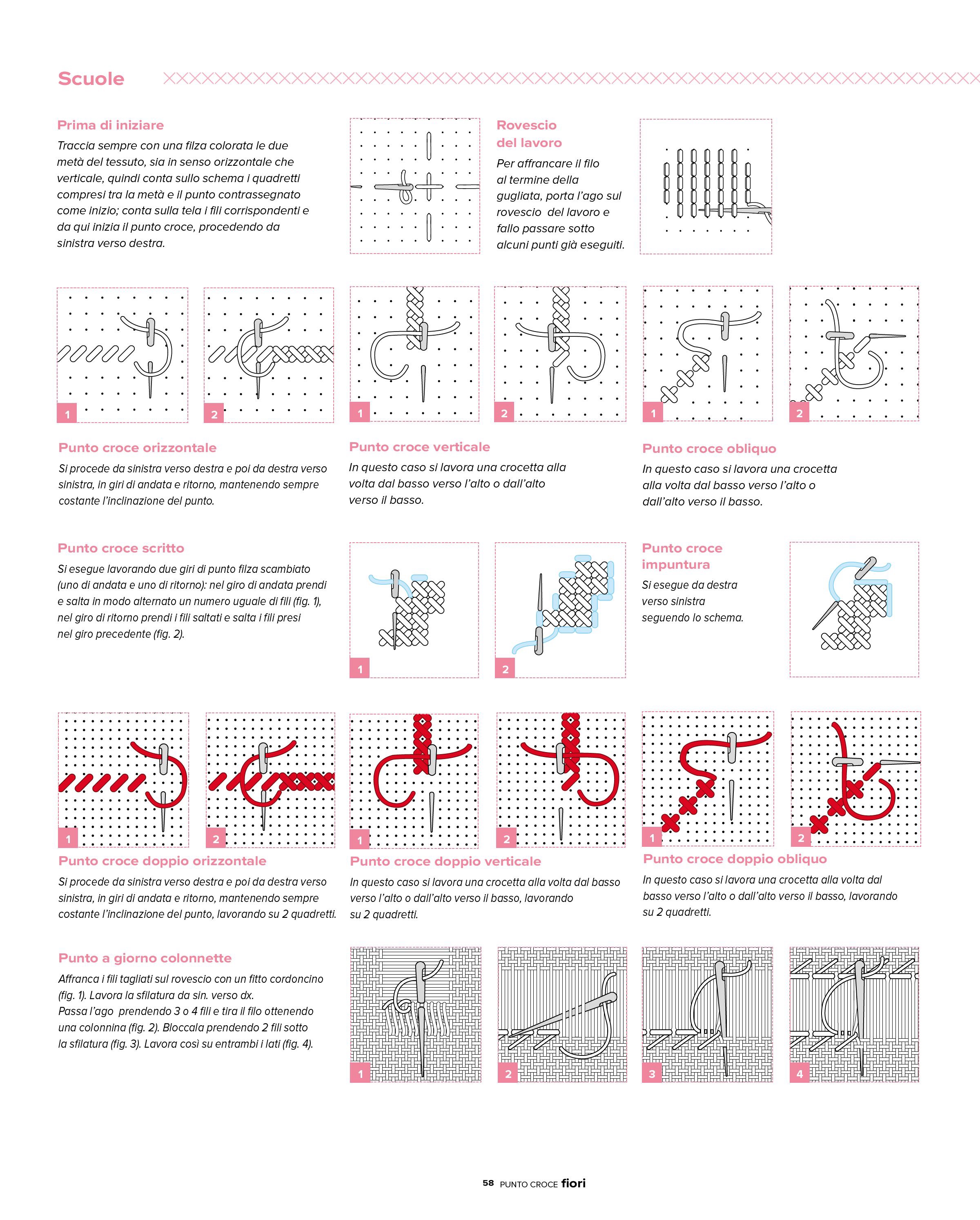 Scuole

Prima di iniziare
Traccia sempre con una filza colorata le due metà del tessuto, sia in senso orizzontale che verticale, quindi conta sullo schema i quadretti compresi tra la metà e il punto contrassegnato come inizio; conta sulla tela i fili corrispondenti e da qui inizia il punto croce, procedendo da sinistra verso destra.

Rovescio del lavoro
Per affrancare il filo al termine della gugliata, porta l'ago sul rovescio del lavoro e fallo passare sotto alcuni punti già eseguiti.

1 2 1 2 1 2

Punto croce orizzontale
Si procede da sinistra verso destra e poi da destra verso sinistra, in giri di andata e ritorno, mantenendo sempre costante l'inclinazione del punto.

Punto croce verticale
In questo caso si lavora una crocetta alla volta dal basso verso l'alto o dall'alto verso il basso.

Punto croce obliquo
In questo caso si lavora una crocetta alla volta dal basso verso l'alto o dall'alto verso il basso.

Punto croce scritto
Si esegue lavorando due giri di punto filza scambiato (uno di andata e uno di ritorno): nel giro di andata prendi e salta in modo alternato un numero uguale di fili (fig. 1), nel giro di ritorno prendi i fili saltati e salta i fili presi nel giro precedente (fig. 2).

1 2

Punto croce impuntura
Si esegue da destra verso sinistra seguendo lo schema.

1 2 1 2 1 2

Punto croce doppio orizzontale
Si procede da sinistra verso destra e poi da destra verso sinistra, in giri di andata e ritorno, mantenendo sempre costante l'inclinazione del punto, lavorando su 2 quadretti.

Punto croce doppio verticale
In questo caso si lavora una crocetta alla volta dal basso verso l'alto o dall'alto verso il basso, lavorando su 2 quadretti.

Punto croce doppio obliquo
In questo caso si lavora una crocetta alla volta dal basso verso l'alto o dall'alto verso il basso, lavorando su 2 quadretti.

Punto a giorno colonnette
Affranca i fili tagliati sul rovescio con un fitto cordoncino (fig. 1). Lavora la sfilatura da sin. verso dx.
Passa l'ago prendendo 3 o 4 fili e tira il filo ottenendo una colonnina (fig. 2). Bloccala prendendo 2 fili sotto la sfilatura (fig. 3). Lavora così su entrambi i lati (fig. 4).

1 2 3 4

58 PUNTO CROCE fiori