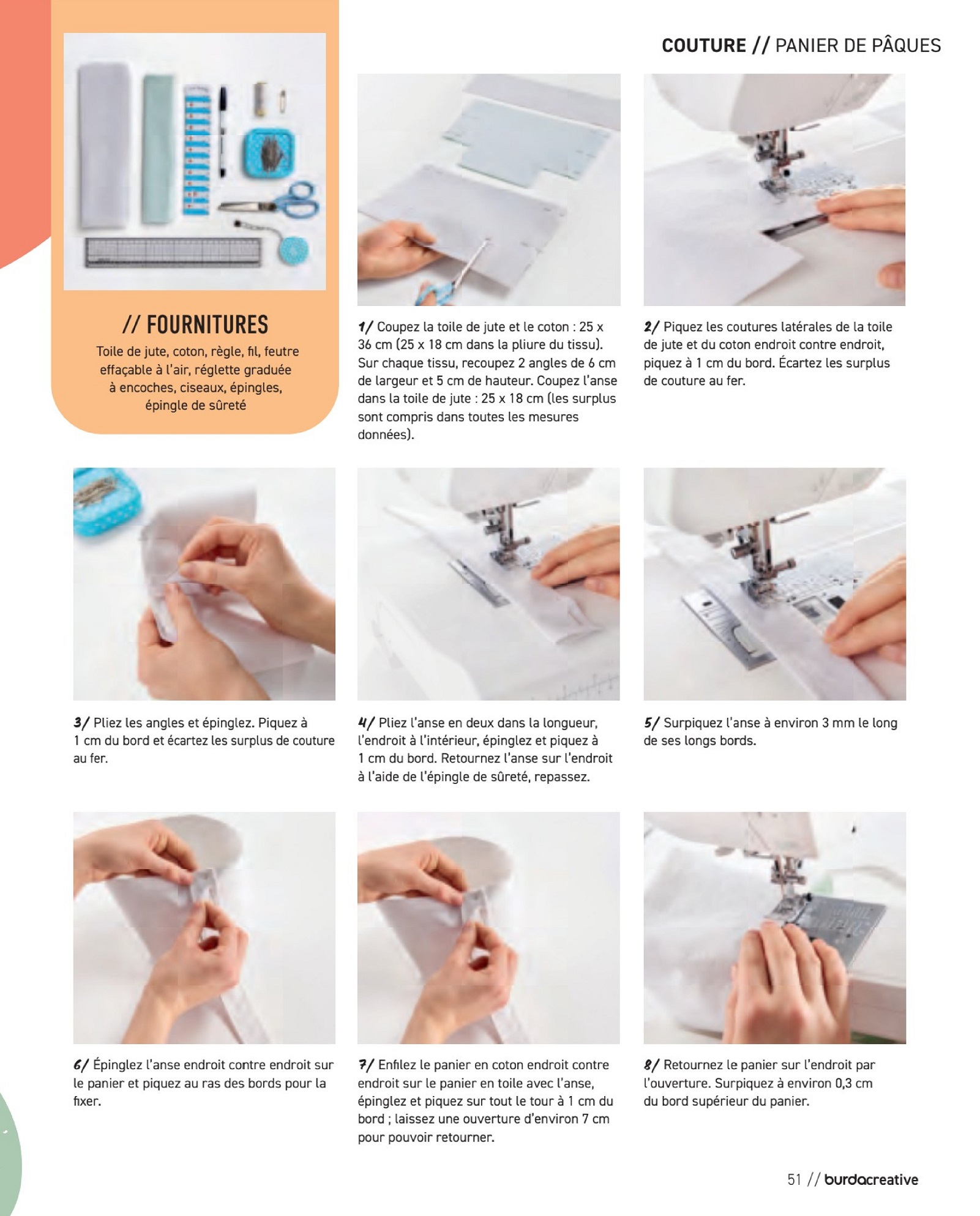 COUTURE // PANIER DE PÂQUES

// FOURNITURES

Toile de jute, coton, règle, fil, feutre effaçable à l'air, réglette graduée à encoches, ciseaux, épingles, épingle de sûreté

1/ Coupez la toile de jute et le coton : 25 x 36 cm (25 x 18 cm dans la pliure du tissu). Sur chaque tissu, recoupez 2 angles de 6 cm de largeur et 5 cm de hauteur. Coupez l'anse dans la toile de jute : 25 x 18 cm (les surplus sont compris dans toutes les mesures données).

2/ Piquez les coutures latérales de la toile de jute et du coton endroit contre endroit, piquez à 1 cm du bord. Écartez les surplus de couture au fer.

3/ Pliez les angles et épinglez. Piquez à 1 cm du bord et écartez les surplus de couture au fer.

4/ Pliez l'anse en deux dans la longueur, l'endroit à l'intérieur, épinglez et piquez à 1 cm du bord. Retournez l'anse sur l'endroit à l'aide de l'épingle de sûreté, repassez.

5/ Surpiquez l'anse à environ 3 mm le long de ses longs bords.

6/ Épinglez l'anse endroit contre endroit sur le panier et piquez au ras des bords pour la fixer.

7/ Enfilez le panier en coton endroit contre endroit sur le panier en toile avec l'anse, épinglez et piquez sur tout le tour à 1 cm du bord ; laissez une ouverture d'environ 7 cm pour pouvoir retourner.

8/ Retournez le panier sur l'endroit par l'ouverture. Surpiquez à environ 0,3 cm du bord supérieur du panier.

51 // burdacreative