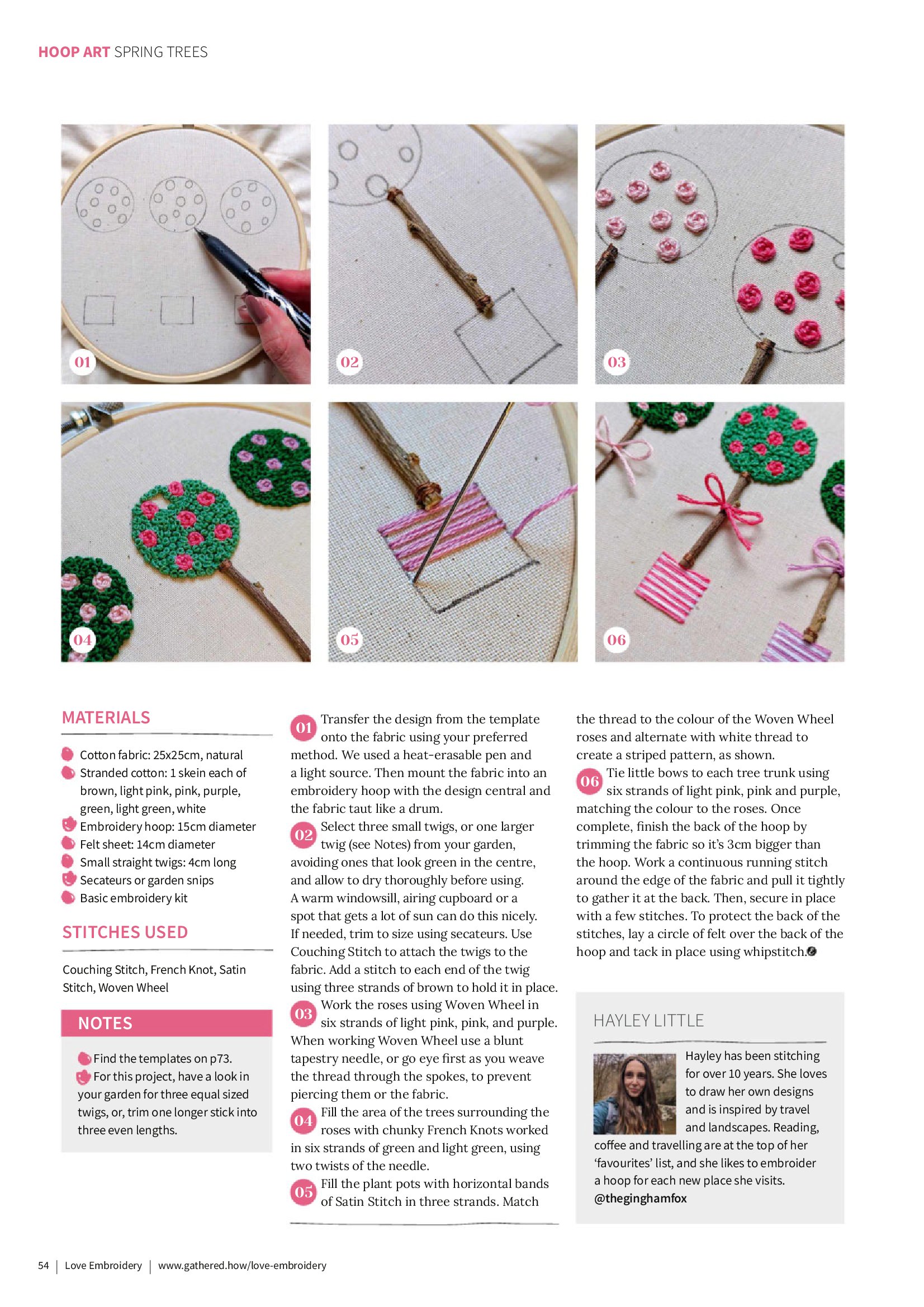 HOOP ART SPRING TREES

01

02

03

04

05

06

MATERIALS

Cotton fabric: 25x25cm, natural
Stranded cotton: 1 skein each of brown, light pink, pink, purple, green, light green, white
Embroidery hoop: 15cm diameter
Felt sheet: 14cm diameter
Small straight twigs: 4cm long
Secateurs or garden snips
Basic embroidery kit

STITCHES USED

Couching Stitch, French Knot, Satin Stitch, Woven Wheel

NOTES

Find the templates on p73.
For this project, have a look in your garden for three equal sized twigs, or, trim one longer stick into three even lengths.

01 Transfer the design from the template onto the fabric using your preferred method. We used a heat-erasable pen and a light source. Then mount the fabric into an embroidery hoop with the design central and the fabric taut like a drum.

02 Select three small twigs, or one larger twig (see Notes) from your garden, avoiding ones that look green in the centre, and allow to dry thoroughly before using. A warm windowsill, airing cupboard or a spot that gets a lot of sun can do this nicely. If needed, trim to size using secateurs. Use Couching Stitch to attach the twigs to the fabric. Add a stitch to each end of the twig using three strands of brown to hold it in place.

03 Work the roses using Woven Wheel in six strands of light pink, pink, and purple. When working Woven Wheel use a blunt tapestry needle, or go eye first as you weave the thread through the spokes, to prevent piercing them or the fabric.

04 Fill the area of the trees surrounding the roses with chunky French Knots worked in six strands of green and light green, using two twists of the needle.

05 Fill the plant pots with horizontal bands of Satin Stitch in three strands. Match the thread to the colour of the Woven Wheel roses and alternate with white thread to create a striped pattern, as shown.

06 Tie little bows to each tree trunk using six strands of light pink, pink and purple, matching the colour to the roses. Once complete, finish the back of the hoop by trimming the fabric so it's 3cm bigger than the hoop. Work a continuous running stitch around the edge of the fabric and pull it tightly to gather it at the back. Then, secure in place with a few stitches. To protect the back of the stitches, lay a circle of felt over the back of the hoop and tack in place using whipstitch.

HAYLEY LITTLE

Hayley has been stitching for over 10 years. She loves to draw her own designs and is inspired by travel and landscapes. Reading, coffee and travelling are at the top of her 'favourites' list, and she likes to embroider a hoop for each new place she visits. @theginghamfox

54 | Love Embroidery | www.gathered.how/love-embroidery