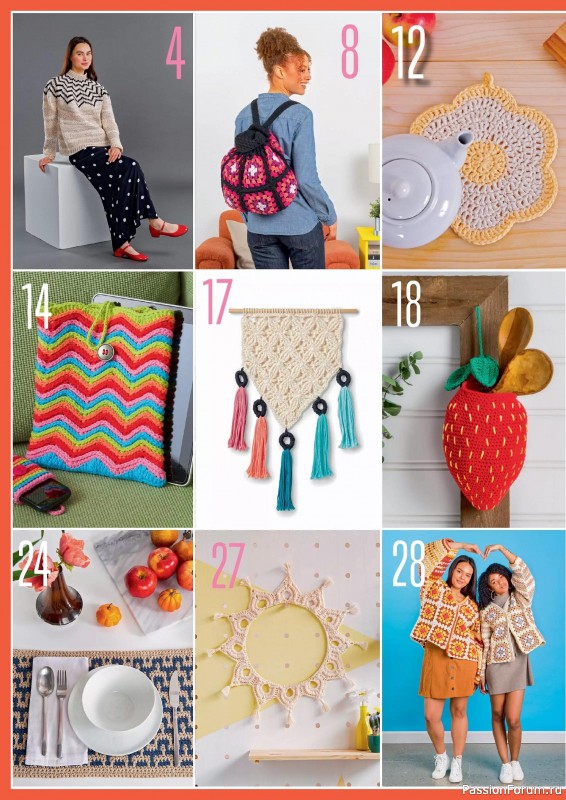 4

8

12

14

17

18

24

27

28

PassionForum.ru