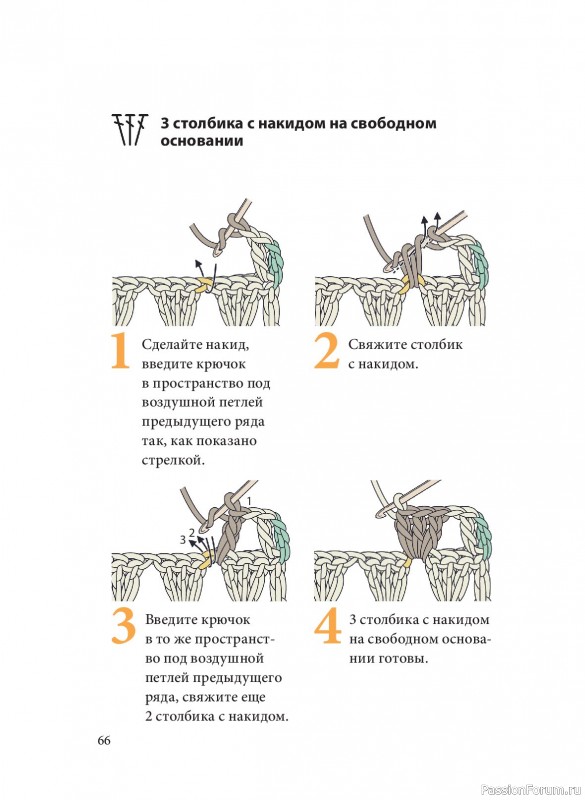 3 столбика с накидом на свободном основании

1 Сделайте накид, введите крючок в пространство под воздушной петлей предыдущего ряда так, как показано стрелкой.

2 Свяжите столбик с накидом.

1
2
3

3 Введите крючок в то же пространство под воздушной петлей предыдущего ряда, свяжите еще 2 столбика с накидом.

4 3 столбика с накидом на свободном основании готовы.

66

PassionForum.ru