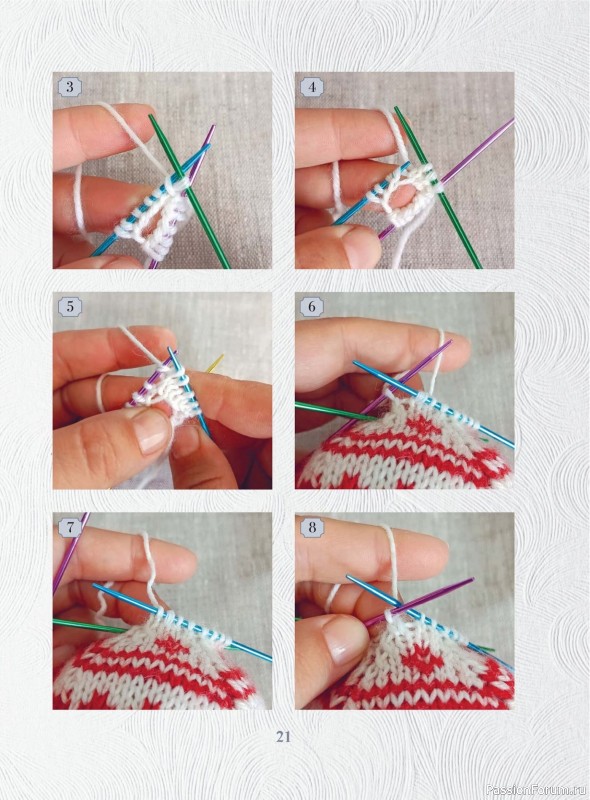 3

4

5

6

7

8

21

PassionForum.ru