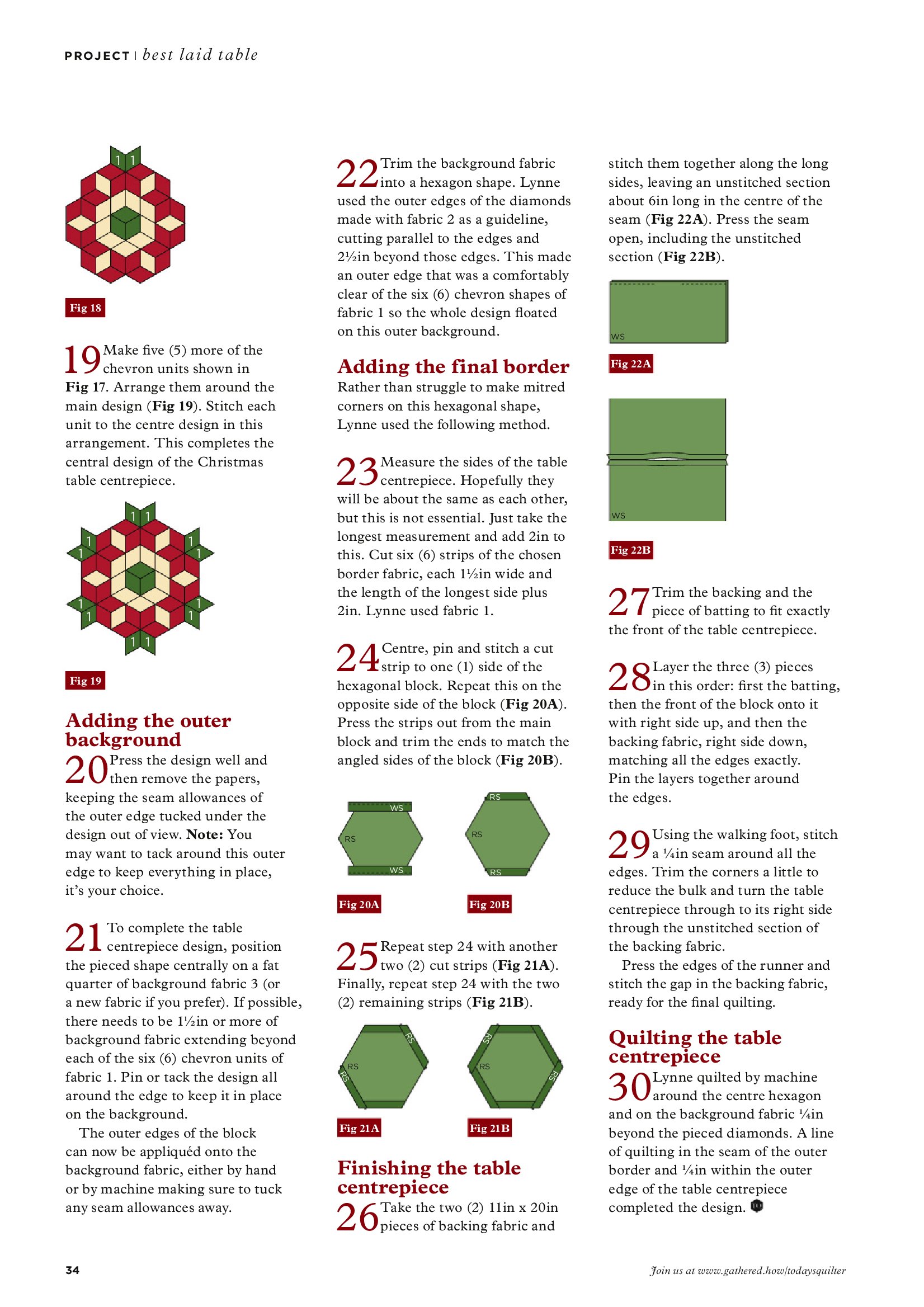 PROJECT | best laid table

1 1

Fig 18

19 Make five (5) more of the chevron units shown in **Fig 17**. Arrange them around the main design (**Fig 19**). Stitch each unit to the centre design in this arrangement. This completes the central design of the Christmas table centrepiece.

1 1 1 1 1 1 1 1 1 1 1 1

Fig 19

Adding the outer background

20 Press the design well and then remove the papers, keeping the seam allowances of the outer edge tucked under the design out of view. **Note:** You may want to tack around this outer edge to keep everything in place, it's your choice.

21 To complete the table centrepiece design, position the pieced shape centrally on a fat quarter of background fabric 3 (or a new fabric if you prefer). If possible, there needs to be 1½in or more of background fabric extending beyond each of the six (6) chevron units of fabric 1. Pin or tack the design all around the edge to keep it in place on the background.

The outer edges of the block can now be appliquéd onto the background fabric, either by hand or by machine making sure to tuck any seam allowances away.

22 Trim the background fabric into a hexagon shape. Lynne used the outer edges of the diamonds made with fabric 2 as a guideline, cutting parallel to the edges and 2½in beyond those edges. This made an outer edge that was a comfortably clear of the six (6) chevron shapes of fabric 1 so the whole design floated on this outer background.

Adding the final border

Rather than struggle to make mitred corners on this hexagonal shape, Lynne used the following method.

23 Measure the sides of the table centrepiece. Hopefully they will be about the same as each other, but this is not essential. Just take the longest measurement and add 2in to this. Cut six (6) strips of the chosen border fabric, each 1½in wide and the length of the longest side plus 2in. Lynne used fabric 1.

24 Centre, pin and stitch a cut strip to one (1) side of the hexagonal block. Repeat this on the opposite side of the block (**Fig 20A**). Press the strips out from the main block and trim the ends to match the angled sides of the block (**Fig 20B**).

WS RS WS

RS RS RS

Fig 20A

Fig 20B

25 Repeat step 24 with another two (2) cut strips (**Fig 21A**). Finally, repeat step 24 with the two (2) remaining strips (**Fig 21B**).

RS RS RS

RS RS RS

Fig 21A

Fig 21B

Finishing the table centrepiece

26 Take the two (2) 11in x 20in pieces of backing fabric and stitch them together along the long sides, leaving an unstitched section about 6in long in the centre of the seam (**Fig 22A**). Press the seam open, including the unstitched section (**Fig 22B**).

WS

Fig 22A

WS

Fig 22B

27 Trim the backing and the piece of batting to fit exactly the front of the table centrepiece.

28 Layer the three (3) pieces in this order: first the batting, then the front of the block onto it with right side up, and then the backing fabric, right side down, matching all the edges exactly. Pin the layers together around the edges.

29 Using the walking foot, stitch a ¼in seam around all the edges. Trim the corners a little to reduce the bulk and turn the table centrepiece through to its right side through the unstitched section of the backing fabric.

Press the edges of the runner and stitch the gap in the backing fabric, ready for the final quilting.

Quilting the table centrepiece

30 Lynne quilted by machine around the centre hexagon and on the background fabric ¼in beyond the pieced diamonds. A line of quilting in the seam of the outer border and ¼in within the outer edge of the table centrepiece completed the design.

34

Join us at www.gathered.how/todaysquilter