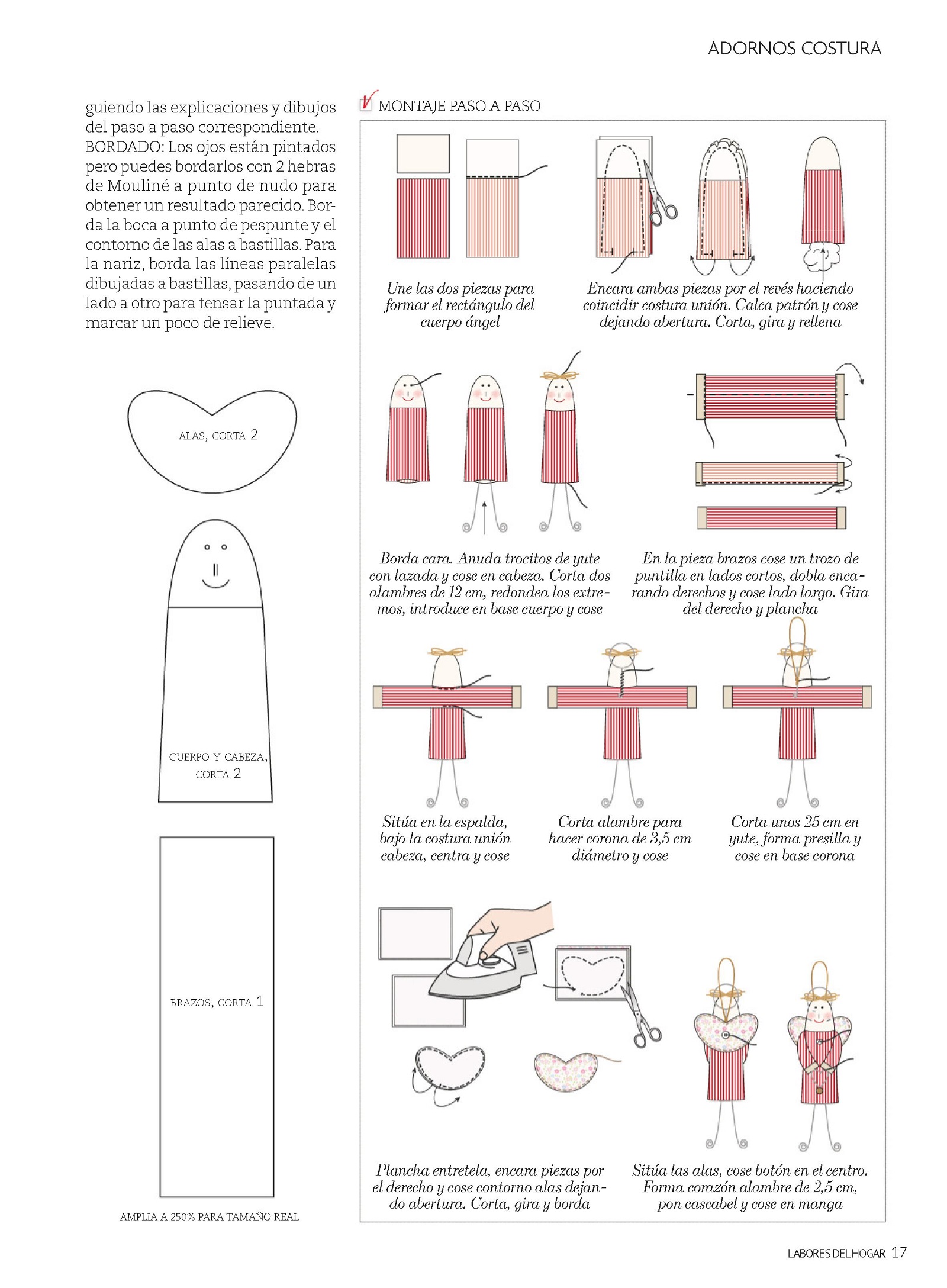 ADORNOS COSTURA

guiendo las explicaciones y dibujos del paso a paso correspondiente. BORDADO: Los ojos están pintados pero puedes bordarlos con 2 hebras de Mouliné a punto de nudo para obtener un resultado parecido. Borda la boca a punto de pespunte y el contorno de las alas a bastillas. Para la nariz, borda las líneas paralelas dibujadas a bastillas, pasando de un lado a otro para tensar la puntada y marcar un poco de relieve.

ALAS, CORTA 2

CUERPO Y CABEZA, CORTA 2

BRAZOS, CORTA 1

AMPLIA A 250% PARA TAMAÑO REAL

MONTAJE PASO A PASO

Une las dos piezas para formar el rectángulo del cuerpo ángel

Encara ambas piezas por el revés haciendo coincidir costura unión. Calca patrón y cose dejando abertura. Corta, gira y rellena

Borda cara. Anuda trocitos de yute con lazada y cose en cabeza. Corta dos alambres de 12 cm, redondea los extremos, introduce en base cuerpo y cose

En la pieza brazos cose un trozo de puntilla en lados cortos, dobla encarando derechos y cose lado largo. Gira del derecho y plancha

Sitúa en la espalda, bajo la costura unión cabeza, centra y cose

Corta alambre para hacer corona de 3,5 cm diámetro y cose

Corta unos 25 cm en yute, forma presilla y cose en base corona

Plancha entretela, encara piezas por el derecho y cose contorno alas dejando abertura. Corta, gira y borda

Sitúa las alas, cose botón en el centro. Forma corazón alambre de 2,5 cm, pon cascabel y cose en manga

LABORES DEL HOGAR 17