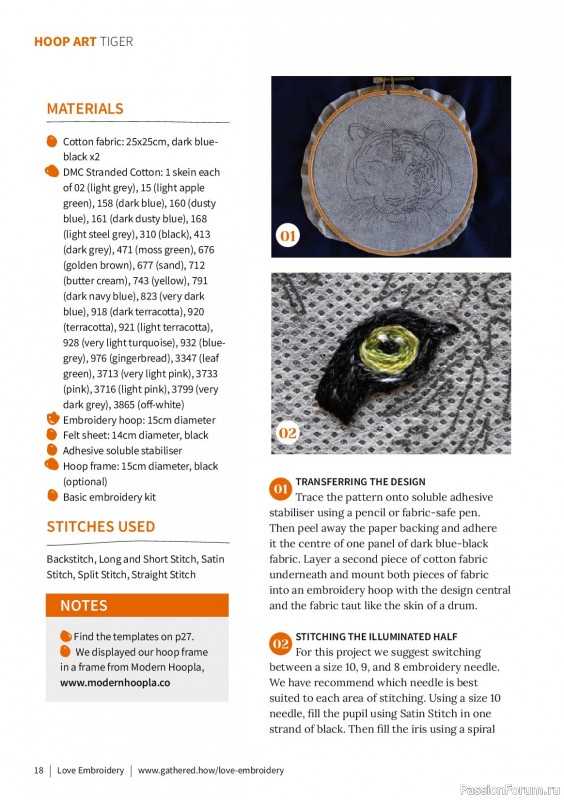 HOOP ART TIGER

MATERIALS

Cotton fabric: 25x25cm, dark blue-black x2
DMC Stranded Cotton: 1 skein each of 02 (light grey), 15 (light apple green), 158 (dark blue), 160 (dusty blue), 161 (dark dusty blue), 168 (light steel grey), 310 (black), 413 (dark grey), 471 (moss green), 676 (golden brown), 677 (sand), 712 (butter cream), 743 (yellow), 791 (dark navy blue), 823 (very dark blue), 918 (dark terracotta), 920 (terracotta), 921 (light terracotta), 928 (very light turquoise), 932 (blue-grey), 976 (gingerbread), 3347 (leaf green), 3713 (very light pink), 3733 (pink), 3716 (light pink), 3799 (very dark grey), 3865 (off-white)
Embroidery hoop: 15cm diameter
Felt sheet: 14cm diameter, black
Adhesive soluble stabiliser
Hoop frame: 15cm diameter, black (optional)
Basic embroidery kit

STITCHES USED

Backstitch, Long and Short Stitch, Satin Stitch, Split Stitch, Straight Stitch

NOTES

Find the templates on p27.
We displayed our hoop frame in a frame from Modern Hoopla, www.modernhoopla.co

01

02

01 TRANSFERRING THE DESIGN
Trace the pattern onto soluble adhesive stabiliser using a pencil or fabric-safe pen. Then peel away the paper backing and adhere it the centre of one panel of dark blue-black fabric. Layer a second piece of cotton fabric underneath and mount both pieces of fabric into an embroidery hoop with the design central and the fabric taut like the skin of a drum.

02 STITCHING THE ILLUMINATED HALF
For this project we suggest switching between a size 10, 9, and 8 embroidery needle. We have recommend which needle is best suited to each area of stitching. Using a size 10 needle, fill the pupil using Satin Stitch in one strand of black. Then fill the iris using a spiral

18 | Love Embroidery | www.gathered.how/love-embroidery

PassionForum.ru