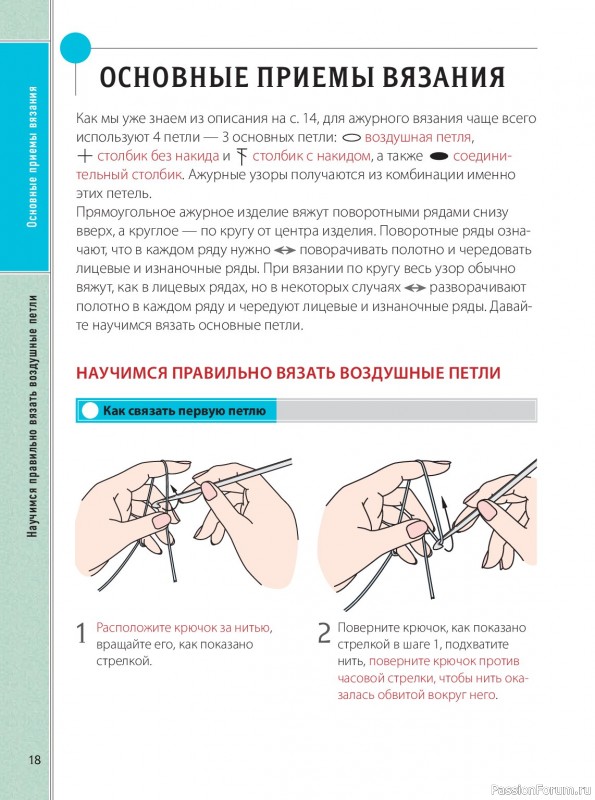 Основные приемы вязания

Научимся правильно вязать воздушные петли

ОСНОВНЫЕ ПРИЕМЫ ВЯЗАНИЯ

Как мы уже знаем из описания на с. 14, для ажурного вязания чаще всего используют 4 петли — 3 основных петли: воздушная петля, столбик без накида и столбик с накидом, а также соединительный столбик. Ажурные узоры получаются из комбинации именно этих петель.
Прямоугольное ажурное изделие вяжут поворотными рядами снизу вверх, а круглое — по кругу от центра изделия. Поворотные ряды означают, что в каждом ряду нужно поворачивать полотно и чередовать лицевые и изнаночные ряды. При вязании по кругу весь узор обычно вяжут, как в лицевых рядах, но в некоторых случаях разворачивают полотно в каждом ряду и чередуют лицевые и изнаночные ряды. Давайте научимся вязать основные петли.

НАУЧИМСЯ ПРАВИЛЬНО ВЯЗАТЬ ВОЗДУШНЫЕ ПЕТЛИ

Как связать первую петлю

1 Расположите крючок за нитью, вращайте его, как показано стрелкой.

2 Поверните крючок, как показано стрелкой в шаге 1, подхватите нить, поверните крючок против часовой стрелки, чтобы нить оказалась обвитой вокруг него.

18

PassionForum.ru