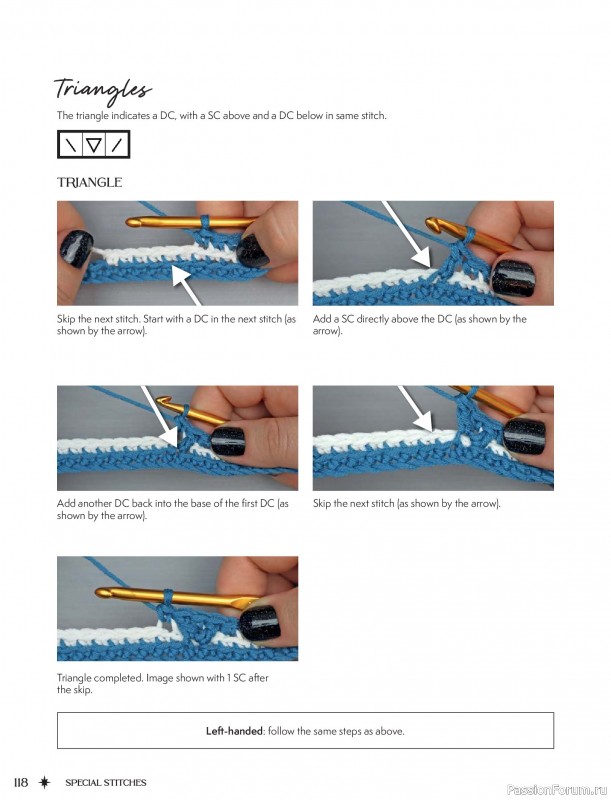 Triangles

The triangle indicates a DC, with a SC above and a DC below in same stitch.

TRIANGLE

Skip the next stitch. Start with a DC in the next stitch (as shown by the arrow).

Add a SC directly above the DC (as shown by the arrow).

Add another DC back into the base of the first DC (as shown by the arrow).

Skip the next stitch (as shown by the arrow).

Triangle completed. Image shown with 1 SC after the skip.

Left-handed: follow the same steps as above.

118 SPECIAL STITCHES

PassionForum.ru