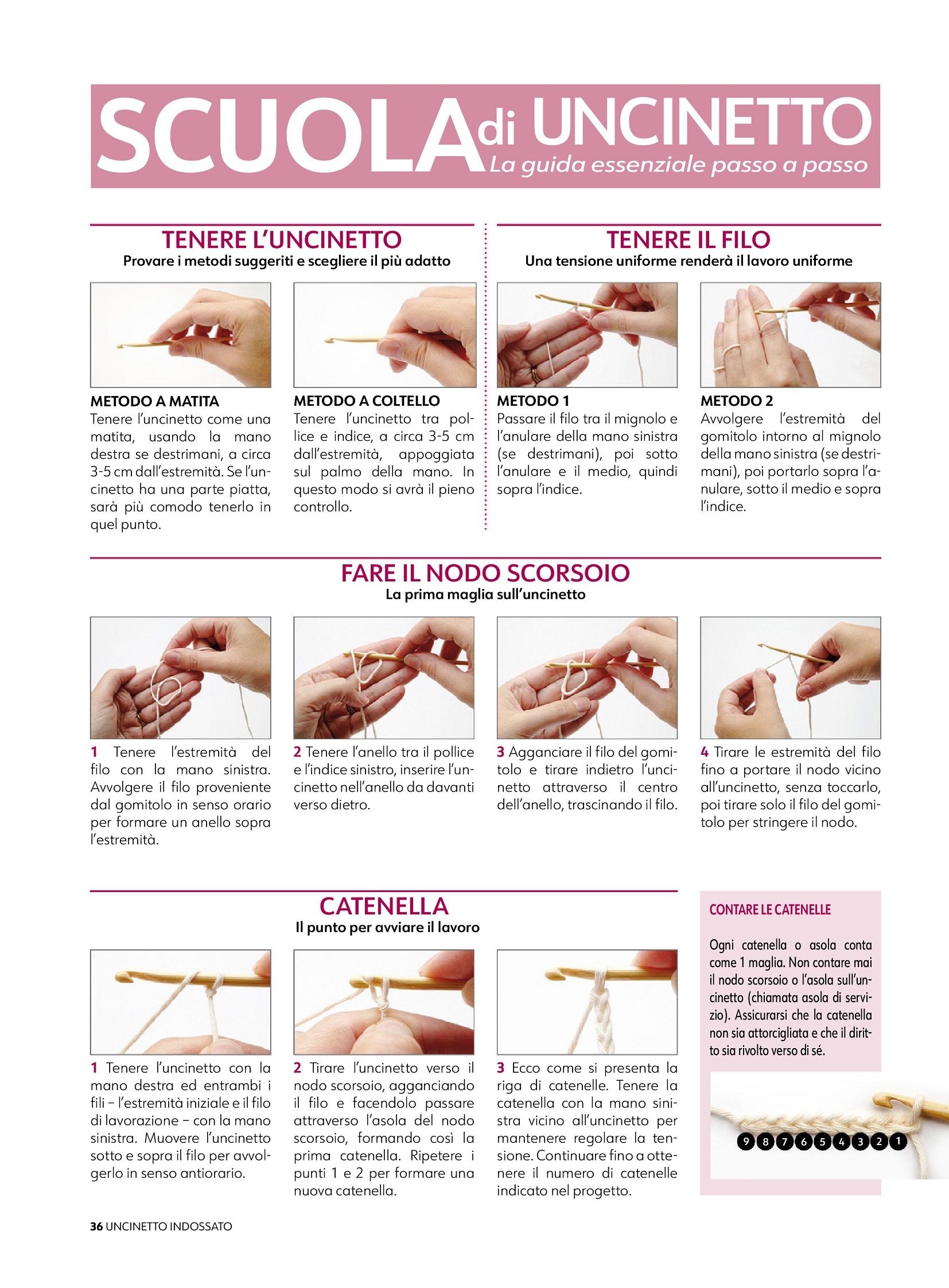 SCUOLA di UNCINETTO
La guida essenziale passo a passo

TENERE L'UNCINETTO
Provare i metodi suggeriti e scegliere il più adatto

METODO A MATITA
Tenere l'uncinetto come una matita, usando la mano destra se destrimani, a circa 3-5 cm dall'estremità. Se l'uncinetto ha una parte piatta, sarà più comodo tenerlo in quel punto.

METODO A COLTELLO
Tenere l'uncinetto tra pollice e indice, a circa 3-5 cm dall'estremità, appoggiata sul palmo della mano. In questo modo si avrà il pieno controllo.

TENERE IL FILO
Una tensione uniforme renderà il lavoro uniforme

METODO 1
Passare il filo tra il mignolo e l'anulare della mano sinistra (se destrimani), poi sotto l'anulare e il medio, quindi sopra l'indice.

METODO 2
Avvolgere l'estremità del gomitolo intorno al mignolo della mano sinistra (se destrimani), poi portarlo sopra l'anulare, sotto il medio e sopra l'indice.

FARE IL NODO SCORSOIO
La prima maglia sull'uncinetto

1 Tenere l'estremità del filo con la mano sinistra. Avvolgere il filo proveniente dal gomitolo in senso orario per formare un anello sopra l'estremità.

2 Tenere l'anello tra il pollice e l'indice sinistro, inserire l'uncinetto nell'anello da davanti verso dietro.

3 Agganciare il filo del gomitolo e tirare indietro l'uncinetto attraverso il centro dell'anello, trascinando il filo.

4 Tirare le estremità del filo fino a portare il nodo vicino all'uncinetto, senza toccarlo, poi tirare solo il filo del gomitolo per stringere il nodo.

CATENELLA
Il punto per avviare il lavoro

1 Tenere l'uncinetto con la mano destra ed entrambi i fili – l'estremità iniziale e il filo di lavorazione – con la mano sinistra. Muovere l'uncinetto sotto e sopra il filo per avvolgerlo in senso antiorario.

2 Tirare l'uncinetto verso il nodo scorsoio, agganciando il filo e facendolo passare attraverso l'asola del nodo scorsoio, formando così la prima catenella. Ripetere i punti 1 e 2 per formare una nuova catenella.

3 Ecco come si presenta la riga di catenelle. Tenere la catenella con la mano sinistra vicino all'uncinetto per mantenere regolare la tensione. Continuare fino a ottenere il numero di catenelle indicato nel progetto.

CONTARE LE CATENELLE

Ogni catenella o asola conta come 1 maglia. Non contare mai il nodo scorsoio o l'asola sull'uncinetto (chiamata asola di servizio). Assicurarsi che la catenella non sia attorcigliata e che il diritto sia rivolto verso di sé.

9 8 7 6 5 4 3 2 1

36 UNCINETTO INDOSSATO