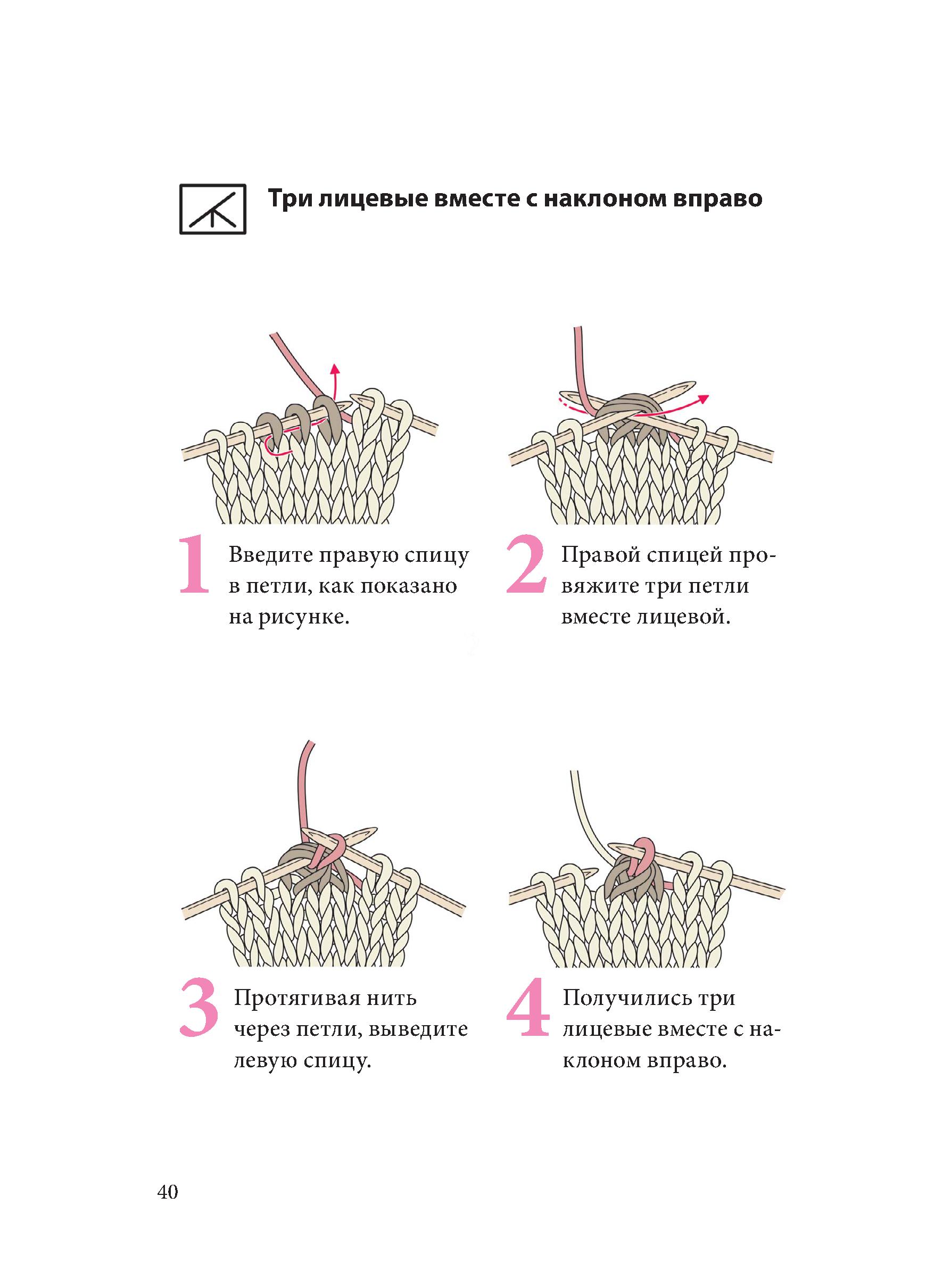 Три лицевые вместе с наклоном вправо

1 Введите правую спицу в петли, как показано на рисунке.

2 Правой спицей провяжите три петли вместе лицевой.

3 Протягивая нить через петли, выведите левую спицу.

4 Получились три лицевые вместе с наклоном вправо.

40