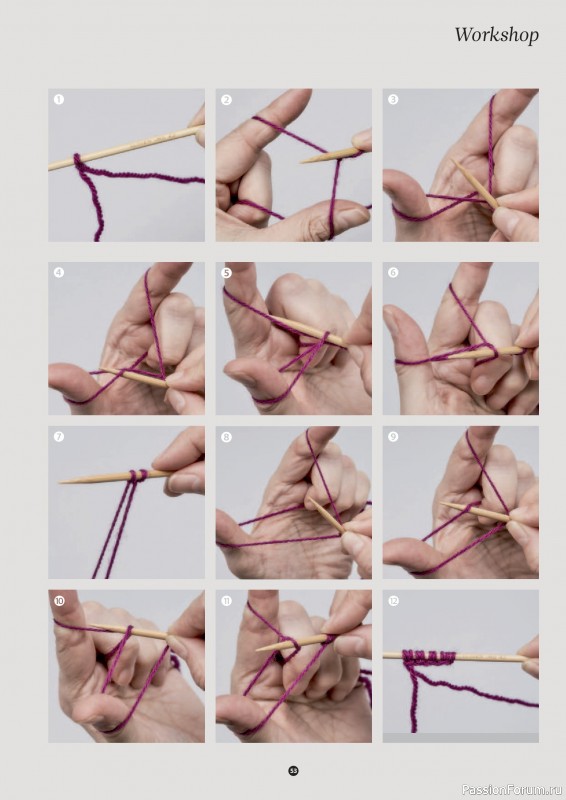 Workshop

1

2

3

4

5

6

7

8

9

10

11

12

53

PassionForum.ru