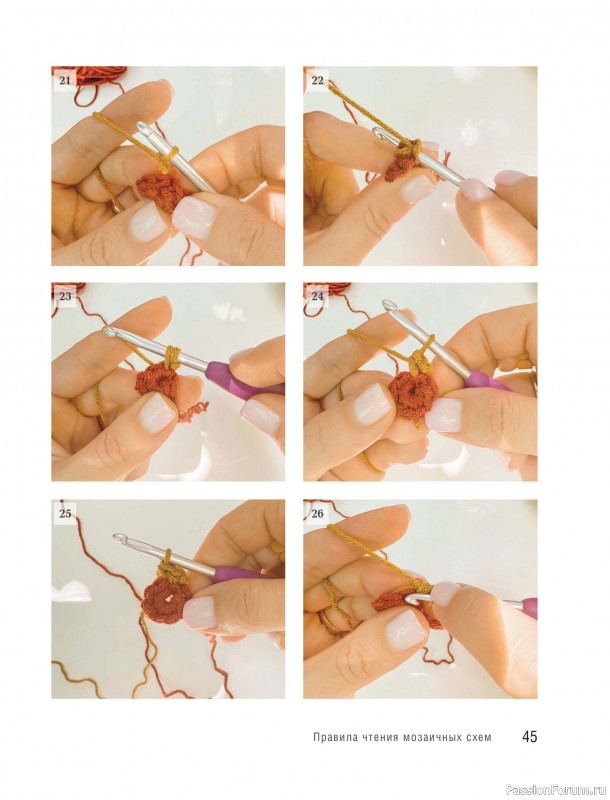 21

22

23

24

25

26

Правила чтения мозаичных схем 45

PassionForum.ru