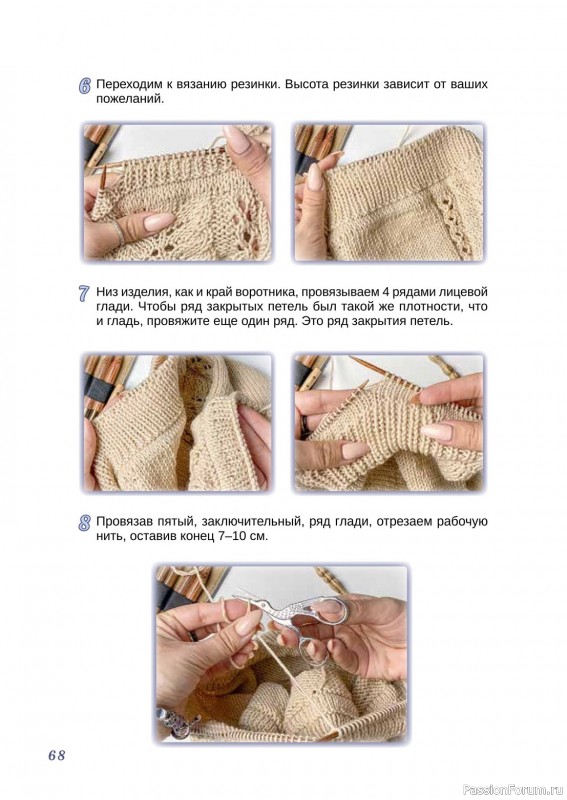 6 Переходим к вязанию резинки. Высота резинки зависит от ваших пожеланий.

7 Низ изделия, как и край воротника, провязываем 4 рядами лицевой глади. Чтобы ряд закрытых петель был такой же плотности, что и гладь, провяжите еще один ряд. Это ряд закрытия петель.

8 Провязав пятый, заключительный, ряд глади, отрезаем рабочую нить, оставив конец 7–10 см.

68

PassionForum.ru