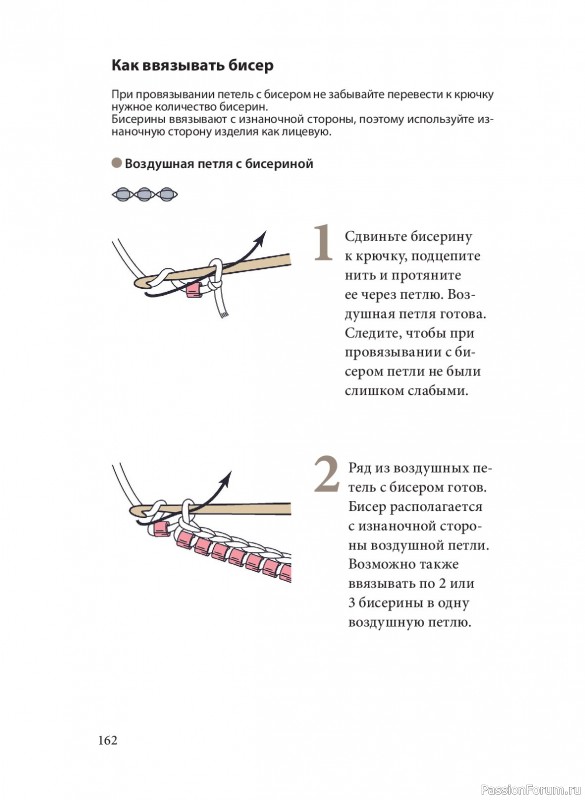 Как ввязывать бисер

При провязывании петель с бисером не забывайте перевести к крючку нужное количество бисерин.
Бисерины ввязывают с изнаночной стороны, поэтому используйте изнаночную сторону изделия как лицевую.

Воздушная петля с бисериной

1 Сдвиньте бисерину к крючку, подцепите нить и протяните ее через петлю. Воздушная петля готова. Следите, чтобы при провязывании с бисером петли не были слишком слабыми.

2 Ряд из воздушных петель с бисером готов. Бисер располагается с изнаночной стороны воздушной петли. Возможно также ввязывать по 2 или 3 бисерины в одну воздушную петлю.

162

PassionForum.ru