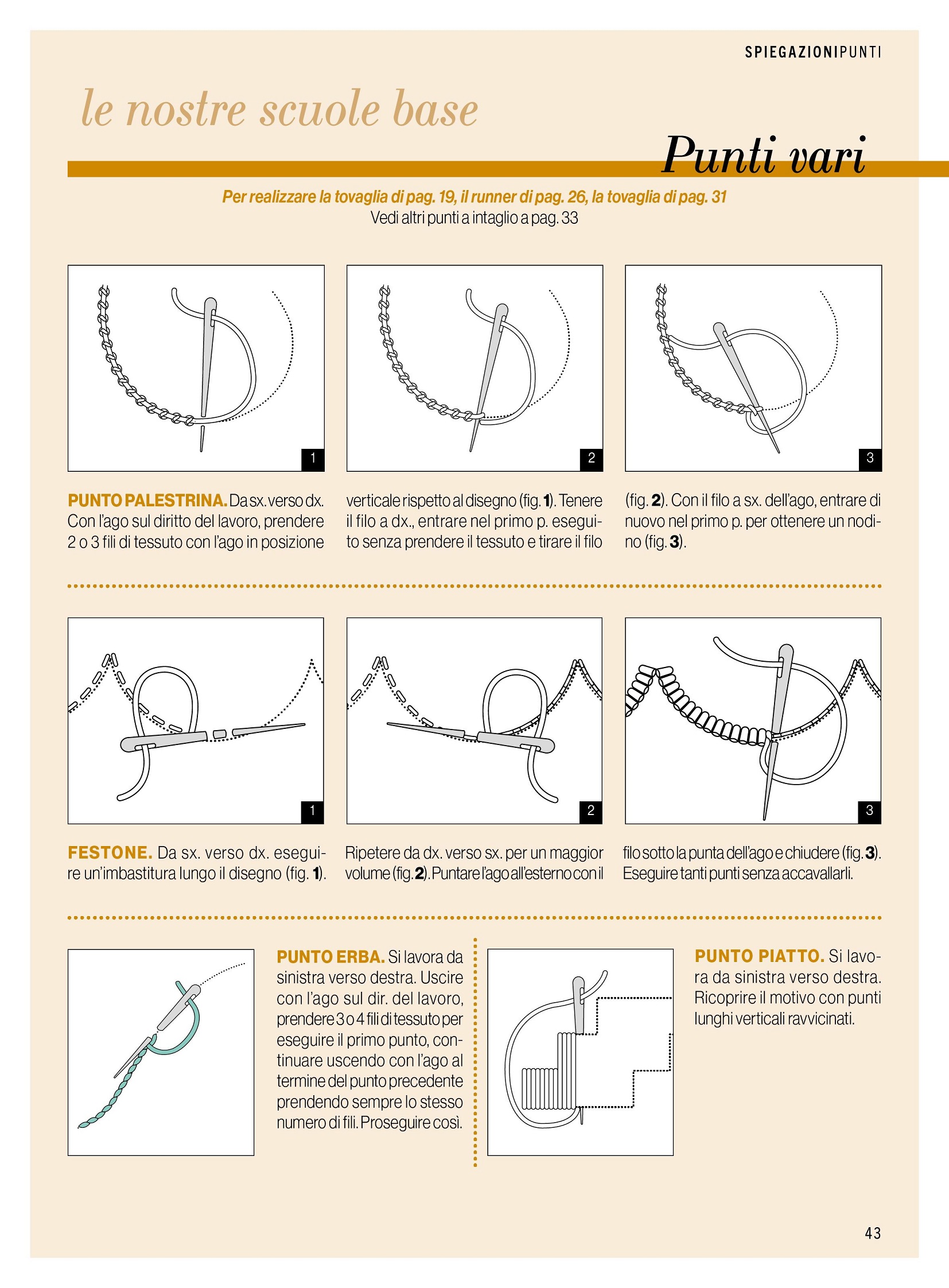 SPIEGAZIONIPUNTI

le nostre scuole base

Punti vari

Per realizzare la tovaglia di pag. 19, il runner di pag. 26, la tovaglia di pag. 31
Vedi altri punti a intaglio a pag. 33

1

2

3

PUNTO PALESTRINA. Da sx. verso dx. Con l'ago sul diritto del lavoro, prendere 2 o 3 fili di tessuto con l'ago in posizione verticale rispetto al disegno (fig. 1). Tenere il filo a dx., entrare nel primo p. eseguito senza prendere il tessuto e tirare il filo (fig. 2). Con il filo a sx. dell'ago, entrare di nuovo nel primo p. per ottenere un nodino (fig. 3).

1

2

3

FESTONE. Da sx. verso dx. eseguire un'imbastitura lungo il disegno (fig. 1). Ripetere da dx. verso sx. per un maggior volume (fig. 2). Puntare l'ago all'esterno con il filo sotto la punta dell'ago e chiudere (fig. 3). Eseguire tanti punti senza accavallarli.

PUNTO ERBA. Si lavora da sinistra verso destra. Uscire con l'ago sul dir. del lavoro, prendere 3 o 4 fili di tessuto per eseguire il primo punto, continuare uscendo con l'ago al termine del punto precedente prendendo sempre lo stesso numero di fili. Proseguire così.

PUNTO PIATTO. Si lavora da sinistra verso destra. Ricoprire il motivo con punti lunghi verticali ravvicinati.

43