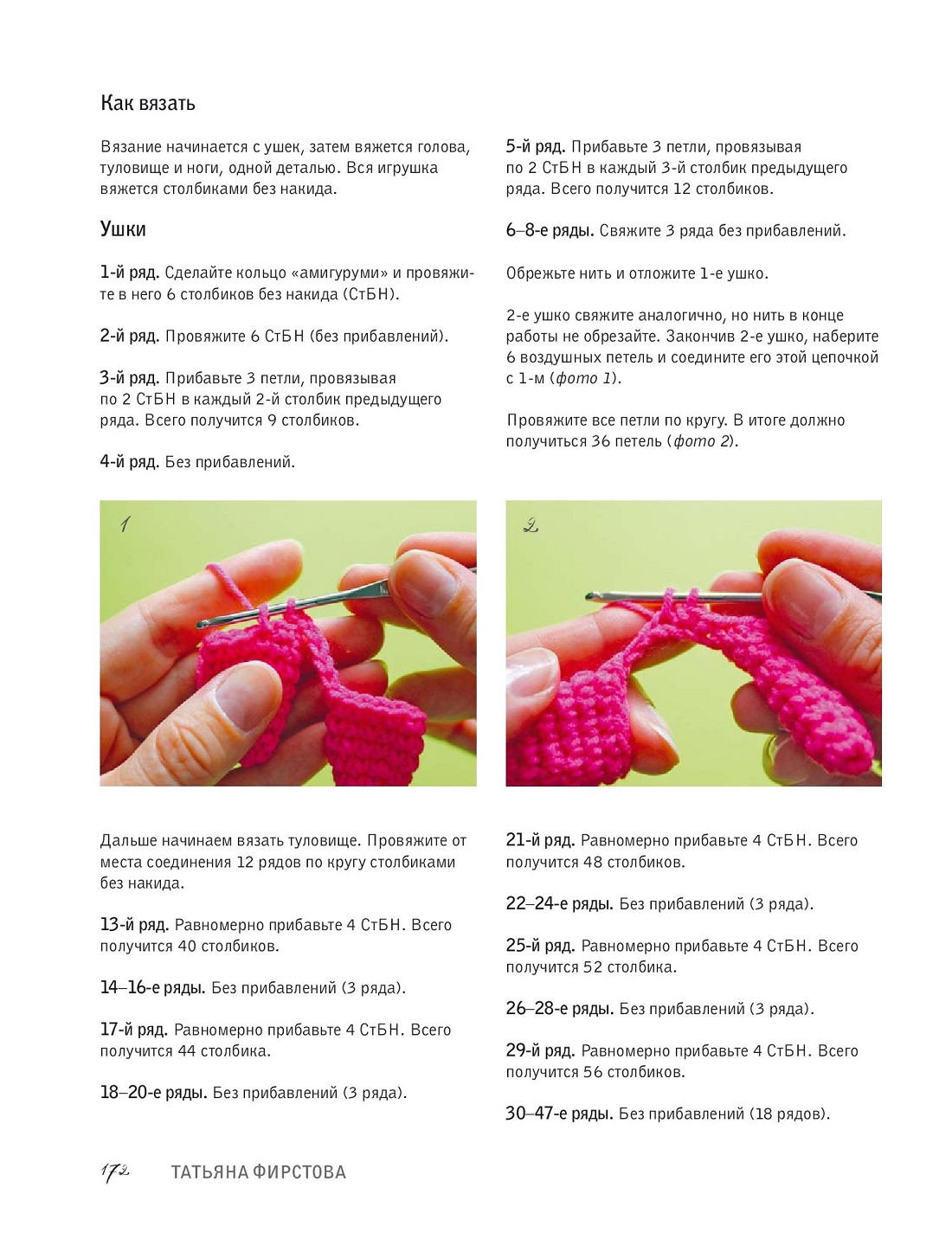 Как вязать

Вязание начинается с ушек, затем вяжется голова, туловище и ноги, одной деталью. Вся игрушка вяжется столбиками без накида.

Ушки

1-й ряд. Сделайте кольцо «амигуруми» и провяжите в него 6 столбиков без накида (СтБН).

2-й ряд. Провяжите 6 СтБН (без прибавлений).

3-й ряд. Прибавьте 3 петли, провязывая по 2 СтБН в каждый 2-й столбик предыдущего ряда. Всего получится 9 столбиков.

4-й ряд. Без прибавлений.

5-й ряд. Прибавьте 3 петли, провязывая по 2 СтБН в каждый 3-й столбик предыдущего ряда. Всего получится 12 столбиков.

6–8-е ряды. Свяжите 3 ряда без прибавлений.

Обрежьте нить и отложите 1-е ушко.

2-е ушко свяжите аналогично, но нить в конце работы не обрезайте. Закончив 2-е ушко, наберите 6 воздушных петель и соедините его этой цепочкой с 1-м (фото 1).

Провяжите все петли по кругу. В итоге должно получиться 36 петель (фото 2).

1

2

Дальше начинаем вязать туловище. Провяжите от места соединения 12 рядов по кругу столбиками без накида.

13-й ряд. Равномерно прибавьте 4 СтБН. Всего получится 40 столбиков.

14–16-е ряды. Без прибавлений (3 ряда).

17-й ряд. Равномерно прибавьте 4 СтБН. Всего получится 44 столбика.

18–20-е ряды. Без прибавлений (3 ряда).

21-й ряд. Равномерно прибавьте 4 СтБН. Всего получится 48 столбиков.

22–24-е ряды. Без прибавлений (3 ряда).

25-й ряд. Равномерно прибавьте 4 СтБН. Всего получится 52 столбика.

26–28-е ряды. Без прибавлений (3 ряда).

29-й ряд. Равномерно прибавьте 4 СтБН. Всего получится 56 столбиков.

30–47-е ряды. Без прибавлений (18 рядов).

172 ТАТЬЯНА ФИРСТОВА