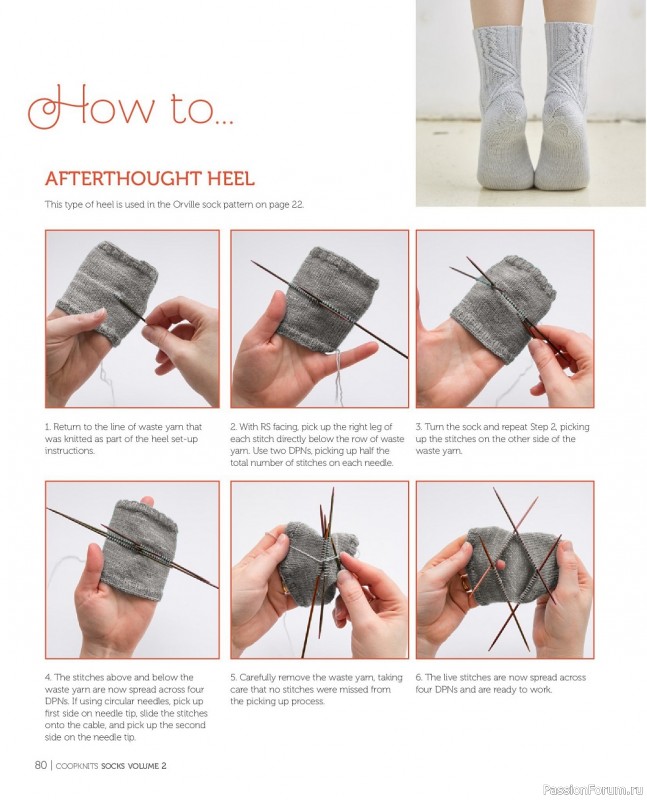 How to...

AFTERTHOUGHT HEEL

This type of heel is used in the Orville sock pattern on page 22.

1. Return to the line of waste yarn that was knitted as part of the heel set-up instructions.

2. With RS facing, pick up the right leg of each stitch directly below the row of waste yarn. Use two DPNs, picking up half the total number of stitches on each needle.

3. Turn the sock and repeat Step 2, picking up the stitches on the other side of the waste yarn.

4. The stitches above and below the waste yarn are now spread across four DPNs. If using circular needles, pick up first side on needle tip, slide the stitches onto the cable, and pick up the second side on the needle tip.

5. Carefully remove the waste yarn, taking care that no stitches were missed from the picking up process.

6. The live stitches are now spread across four DPNs and are ready to work.

80 | COOPKNITS SOCKS VOLUME 2

PassionForum.ru