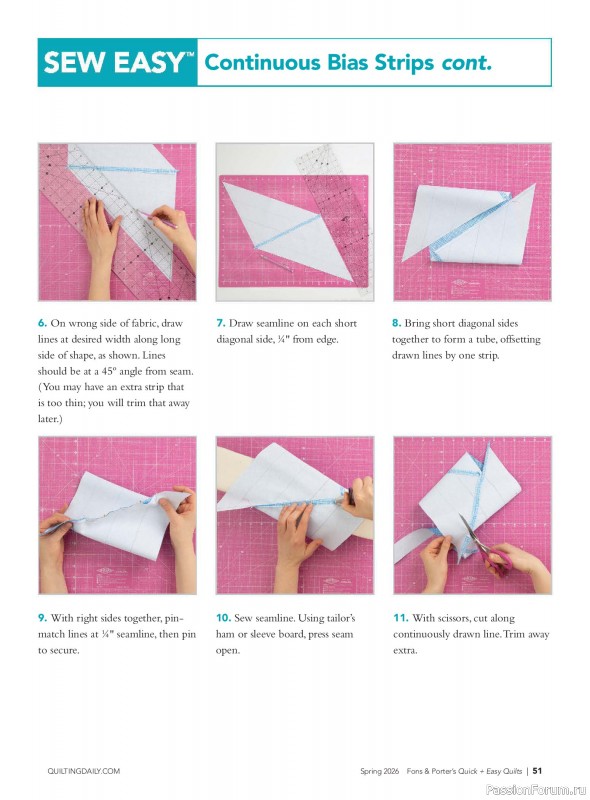 SEW EASY™ Continuous Bias Strips cont.

6. On wrong side of fabric, draw lines at desired width along long side of shape, as shown. Lines should be at a 45º angle from seam. (You may have an extra strip that is too thin; you will trim that away later.)

7. Draw seamline on each short diagonal side, ¼" from edge.

8. Bring short diagonal sides together to form a tube, offsetting drawn lines by one strip.

9. With right sides together, pin-match lines at ¼" seamline, then pin to secure.

10. Sew seamline. Using tailor's ham or sleeve board, press seam open.

11. With scissors, cut along continuously drawn line. Trim away extra.

QUILTINGDAILY.COM

Spring 2026 Fons & Porter's Quick + Easy Quilts | 51

PassionForum.ru