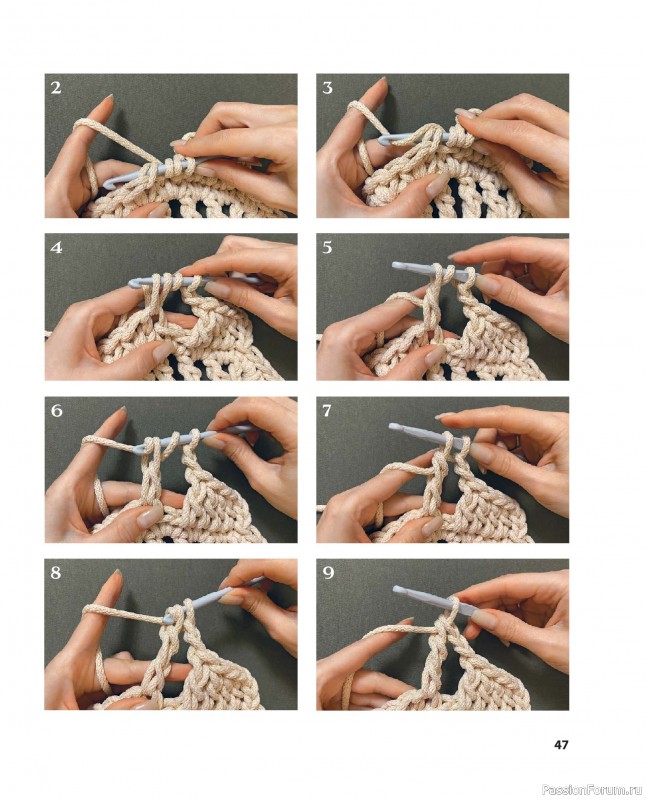 2

3

4

5

6

7

8

9

47

PassionForum.ru