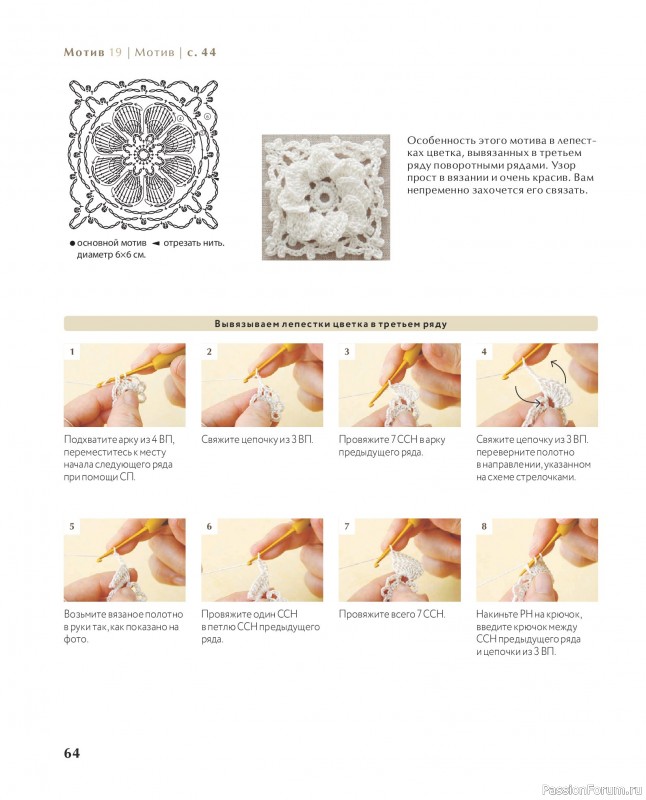 Мотив 19 | Мотив | с. 44

● основной мотив ◄ отрезать нить.
диаметр 6×6 см.

Особенность этого мотива в лепестках цветка, вывязанных в третьем ряду поворотными рядами. Узор прост в вязании и очень красив. Вам непременно захочется его связать.

Вывязываем лепестки цветка в третьем ряду

1
Подхватите арку из 4 ВП, переместитесь к месту начала следующего ряда при помощи СП.

2
Свяжите цепочку из 3 ВП.

3
Провяжите 7 ССН в арку предыдущего ряда.

4
Свяжите цепочку из 3 ВП. переверните полотно в направлении, указанном на схеме стрелочками.

5
Возьмите вязаное полотно в руки так, как показано на фото.

6
Провяжите один ССН в петлю ССН предыдущего ряда.

7
Провяжите всего 7 ССН.

8
Накиньте РН на крючок, введите крючок между ССН предыдущего ряда и цепочки из 3 ВП.

64

PassionForum.ru