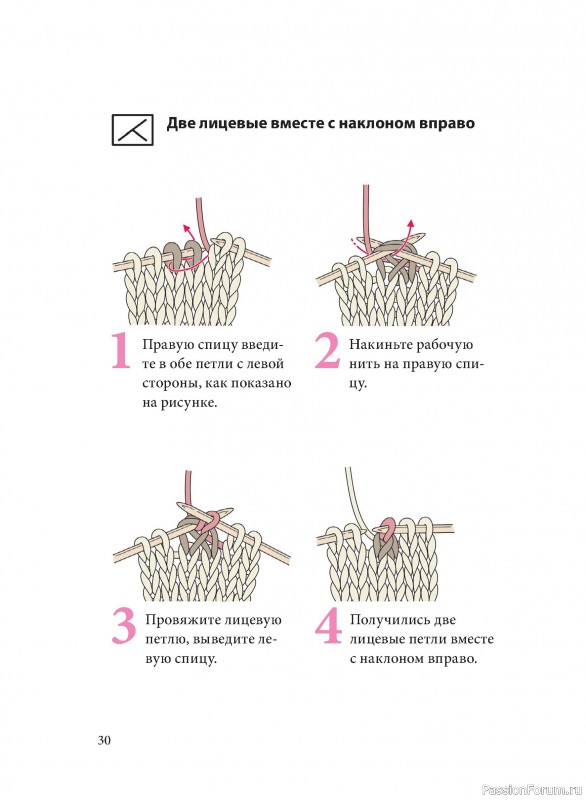 Две лицевые вместе с наклоном вправо

1 Правую спицу введите в обе петли с левой стороны, как показано на рисунке.

2 Накиньте рабочую нить на правую спицу.

3 Провяжите лицевую петлю, выведите левую спицу.

4 Получились две лицевые петли вместе с наклоном вправо.

30

PassionForum.ru