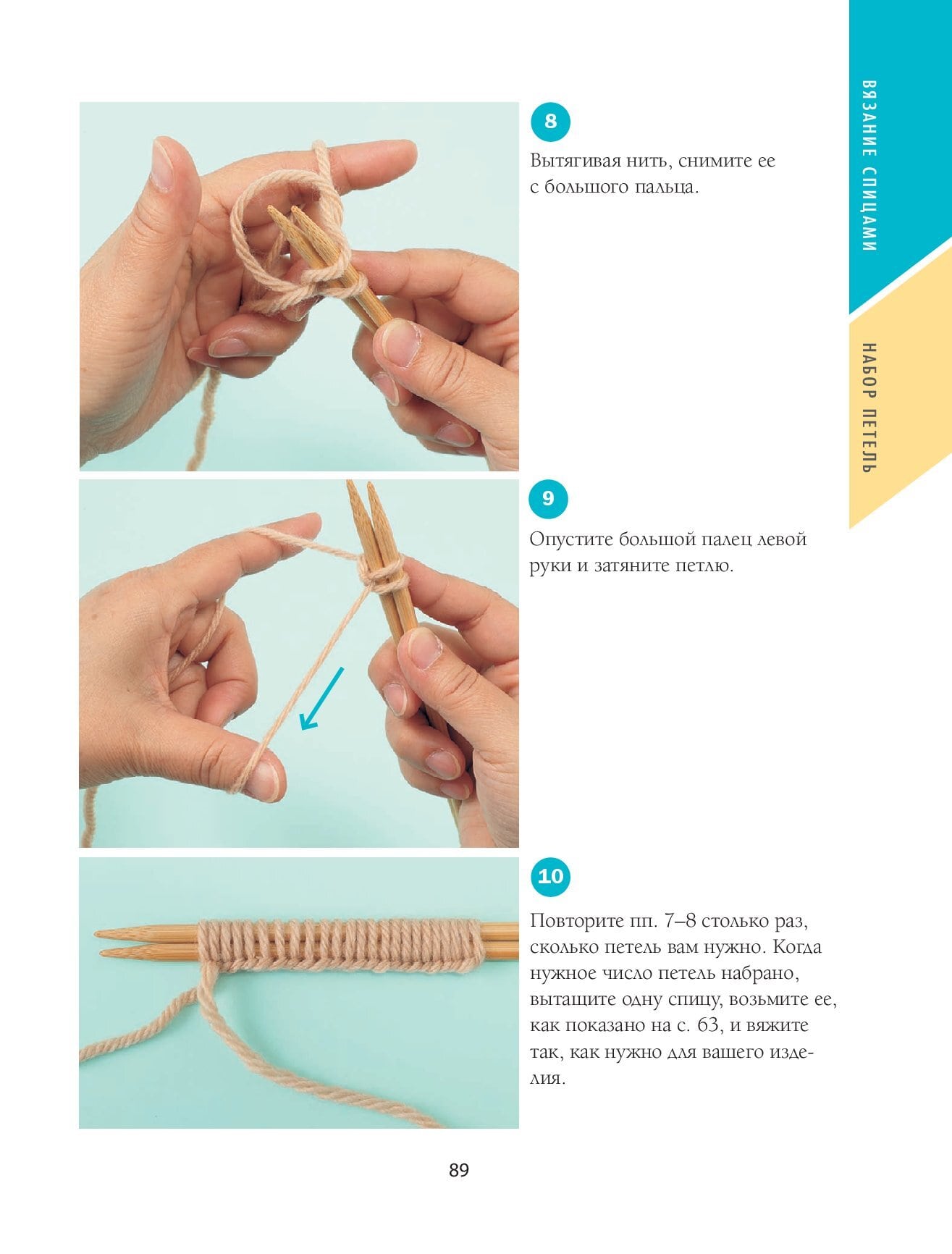 ВЯЗАНИЕ СПИЦАМИ

НАБОР ПЕТЕЛЬ

8

Вытягивая нить, снимите ее с большого пальца.

9

Опустите большой палец левой руки и затяните петлю.

10

Повторите пп. 7–8 столько раз, сколько петель вам нужно. Когда нужное число петель набрано, вытащите одну спицу, возьмите ее, как показано на с. 63, и вяжите так, как нужно для вашего изделия.

89