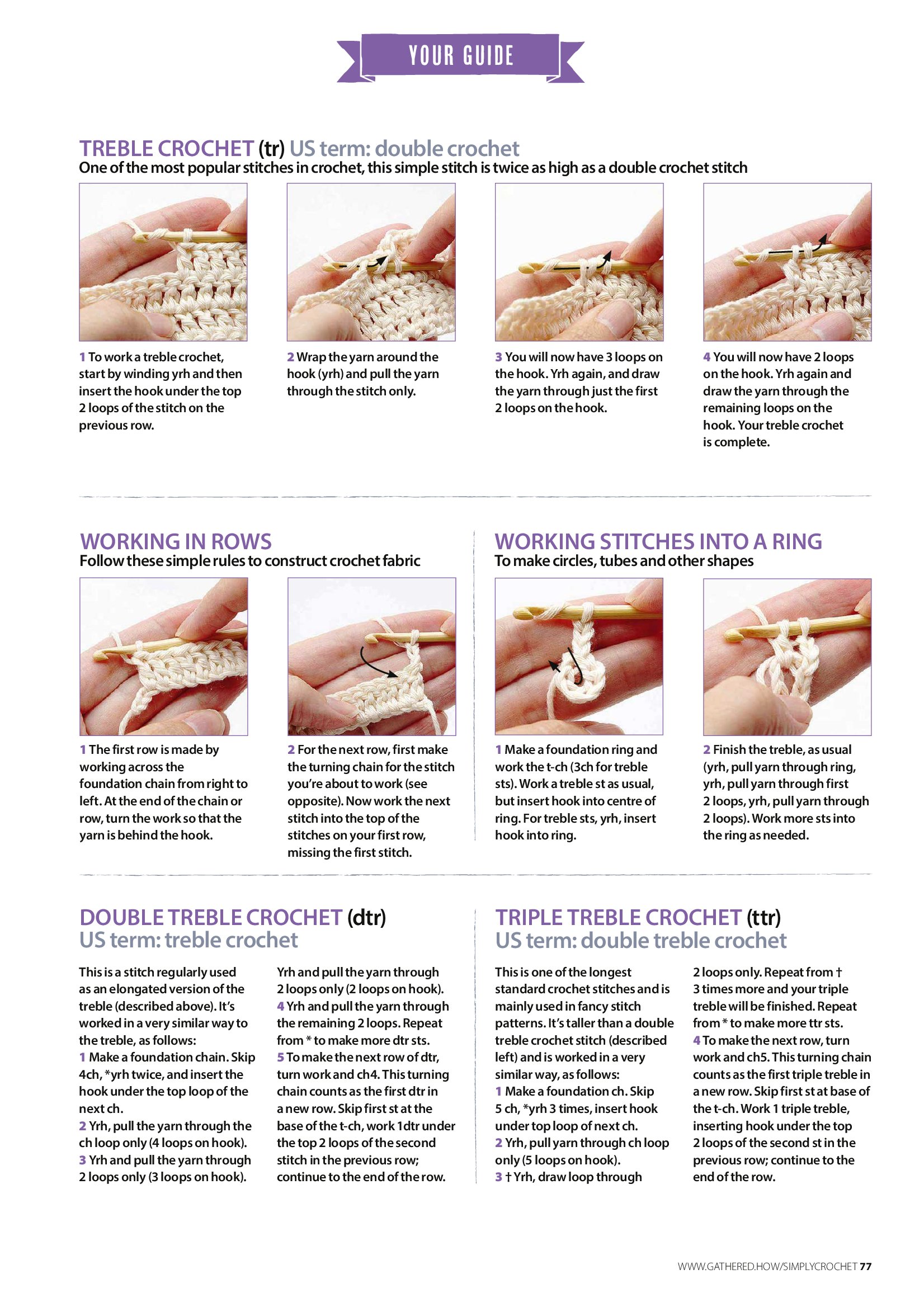 YOUR GUIDE

TREBLE CROCHET (tr) US term: double crochet
One of the most popular stitches in crochet, this simple stitch is twice as high as a double crochet stitch

1 To work a treble crochet, start by winding yrh and then insert the hook under the top 2 loops of the stitch on the previous row.

2 Wrap the yarn around the hook (yrh) and pull the yarn through the stitch only.

3 You will now have 3 loops on the hook. Yrh again, and draw the yarn through just the first 2 loops on the hook.

4 You will now have 2 loops on the hook. Yrh again and draw the yarn through the remaining loops on the hook. Your treble crochet is complete.

WORKING IN ROWS
Follow these simple rules to construct crochet fabric

1 The first row is made by working across the foundation chain from right to left. At the end of the chain or row, turn the work so that the yarn is behind the hook.

2 For the next row, first make the turning chain for the stitch you're about to work (see opposite). Now work the next stitch into the top of the stitches on your first row, missing the first stitch.

WORKING STITCHES INTO A RING
To make circles, tubes and other shapes

1 Make a foundation ring and work the t-ch (3ch for treble sts). Work a treble st as usual, but insert hook into centre of ring. For treble sts, yrh, insert hook into ring.

2 Finish the treble, as usual (yrh, pull yarn through ring, yrh, pull yarn through first 2 loops, yrh, pull yarn through 2 loops). Work more sts into the ring as needed.

DOUBLE TREBLE CROCHET (dtr)
US term: treble crochet

This is a stitch regularly used as an elongated version of the treble (described above). It's worked in a very similar way to the treble, as follows:
1 Make a foundation chain. Skip 4ch, *yrh twice, and insert the hook under the top loop of the next ch.
2 Yrh, pull the yarn through the ch loop only (4 loops on hook).
3 Yrh and pull the yarn through 2 loops only (3 loops on hook).
Yrh and pull the yarn through 2 loops only (2 loops on hook).
4 Yrh and pull the yarn through the remaining 2 loops. Repeat from * to make more dtr sts.
5 To make the next row of dtr, turn work and ch4. This turning chain counts as the first dtr in a new row. Skip first st at the base of the t-ch, work 1dtr under the top 2 loops of the second stitch in the previous row; continue to the end of the row.

TRIPLE TREBLE CROCHET (ttr)
US term: double treble crochet

This is one of the longest standard crochet stitches and is mainly used in fancy stitch patterns. It's taller than a double treble crochet stitch (described left) and is worked in a very similar way, as follows:
1 Make a foundation ch. Skip 5 ch, *yrh 3 times, insert hook under top loop of next ch.
2 Yrh, pull yarn through ch loop only (5 loops on hook).
3 † Yrh, draw loop through 2 loops only. Repeat from † 3 times more and your triple treble will be finished. Repeat from * to make more ttr sts.
4 To make the next row, turn work and ch5. This turning chain counts as the first triple treble in a new row. Skip first st at base of the t-ch. Work 1 triple treble, inserting hook under the top 2 loops of the second st in the previous row; continue to the end of the row.

WWW.GATHERED.HOW/SIMPLYCROCHET 77