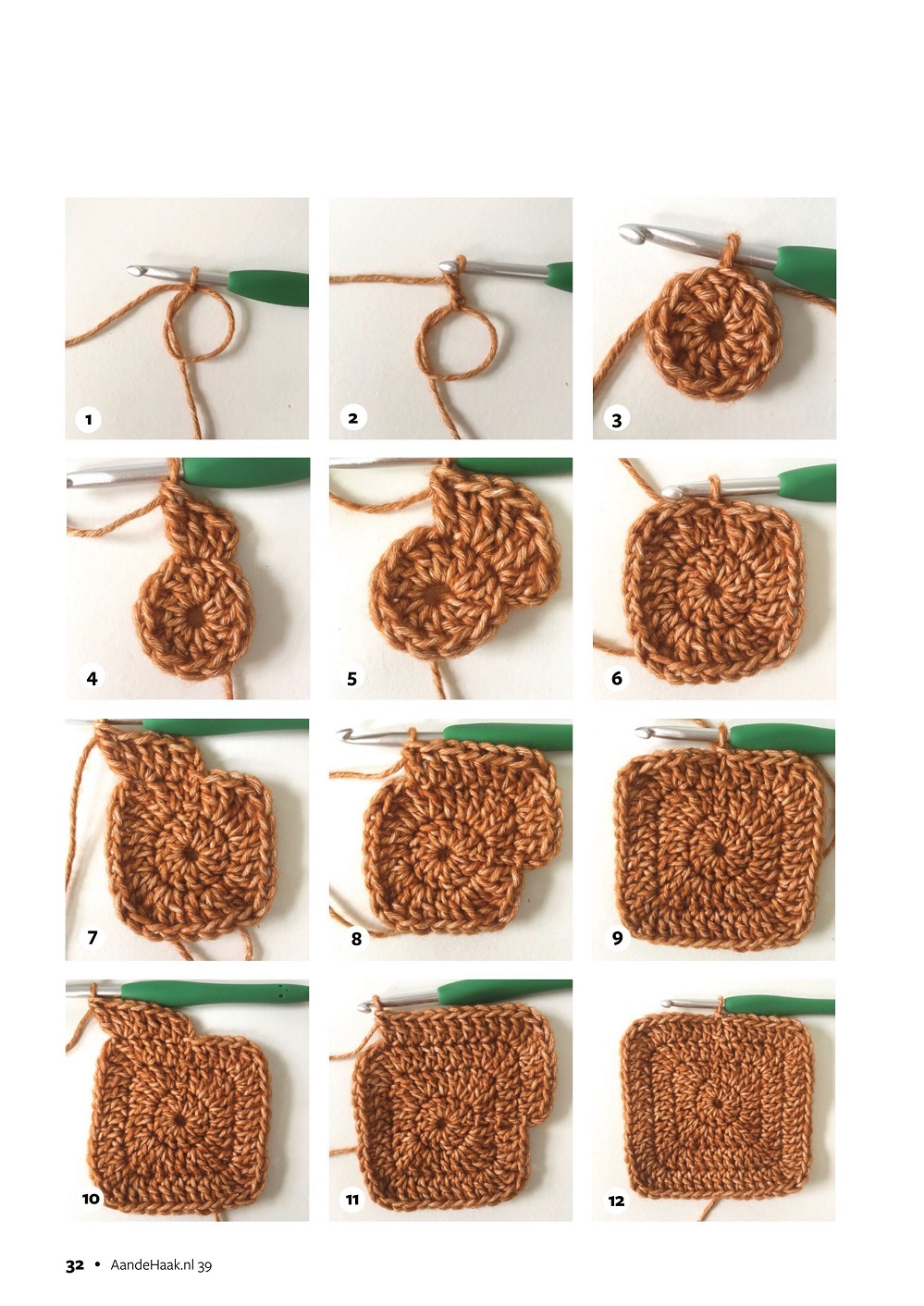 1

2

3

4

5

6

7

8

9

10

11

12

32 • AandeHaak.nl 39