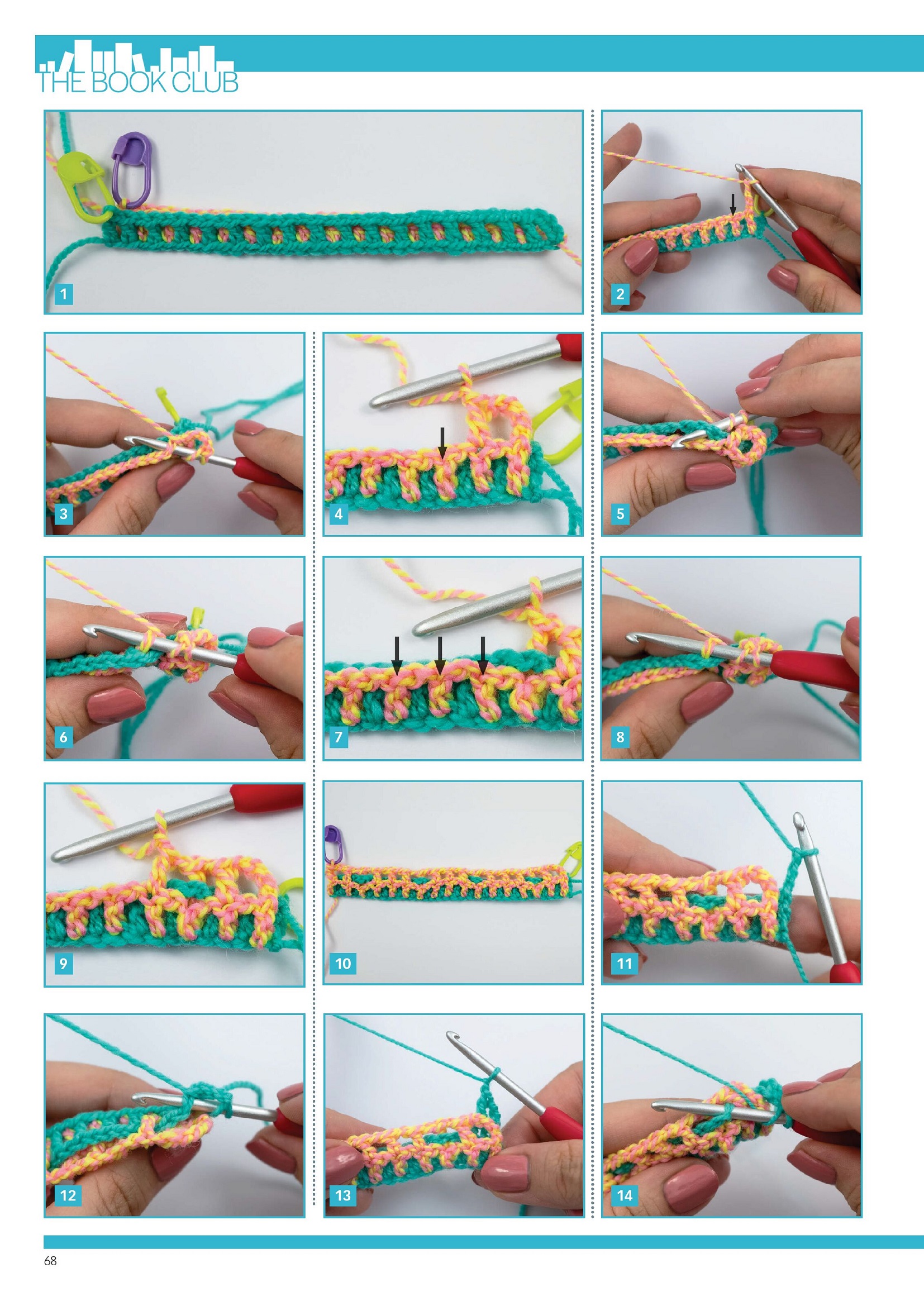 THE BOOK CLUB

1

2

3

4

5

6

7

8

9

10

11

12

13

14

68