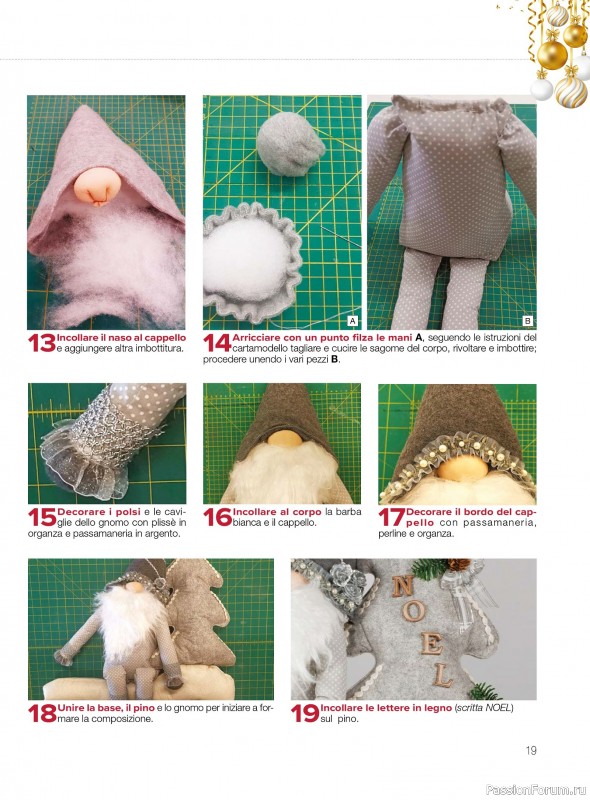 A

B

13 Incollare il naso al cappello e aggiungere altra imbottitura.

14 Arricciare con un punto filza le mani A, seguendo le istruzioni del cartamodello tagliare e cucire le sagome del corpo, rivoltare e imbottire; procedere unendo i vari pezzi B.

15 Decorare i polsi e le caviglie dello gnomo con plissè in organza e passamaneria in argento.

16 Incollare al corpo la barba bianca e il cappello.

17 Decorare il bordo del cappello con passamaneria, perline e organza.

NOEL

18 Unire la base, il pino e lo gnomo per iniziare a formare la composizione.

19 Incollare le lettere in legno (scritta NOEL) sul pino.

19

PassionForum.ru