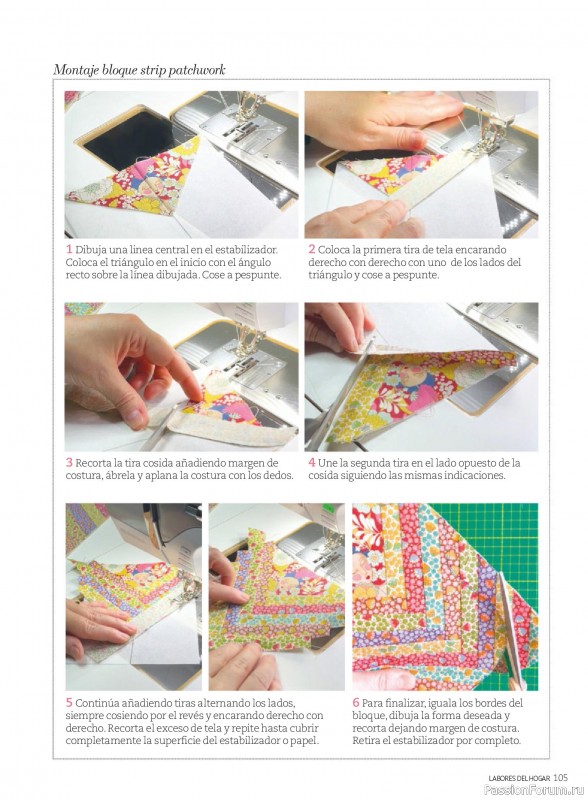 Montaje bloque strip patchwork

1 Dibuja una línea central en el estabilizador. Coloca el triángulo en el inicio con el ángulo recto sobre la línea dibujada. Cose a pespunte.

2 Coloca la primera tira de tela encarando derecho con derecho con uno de los lados del triángulo y cose a pespunte.

3 Recorta la tira cosida añadiendo margen de costura, ábrela y aplana la costura con los dedos.

4 Une la segunda tira en el lado opuesto de la cosida siguiendo las mismas indicaciones.

5 Continúa añadiendo tiras alternando los lados, siempre cosiendo por el revés y encarando derecho con derecho. Recorta el exceso de tela y repite hasta cubrir completamente la superficie del estabilizador o papel.

6 Para finalizar, iguala los bordes del bloque, dibuja la forma deseada y recorta dejando margen de costura. Retira el estabilizador por completo.

LABORES DEL HOGAR 105
PassionForum.ru