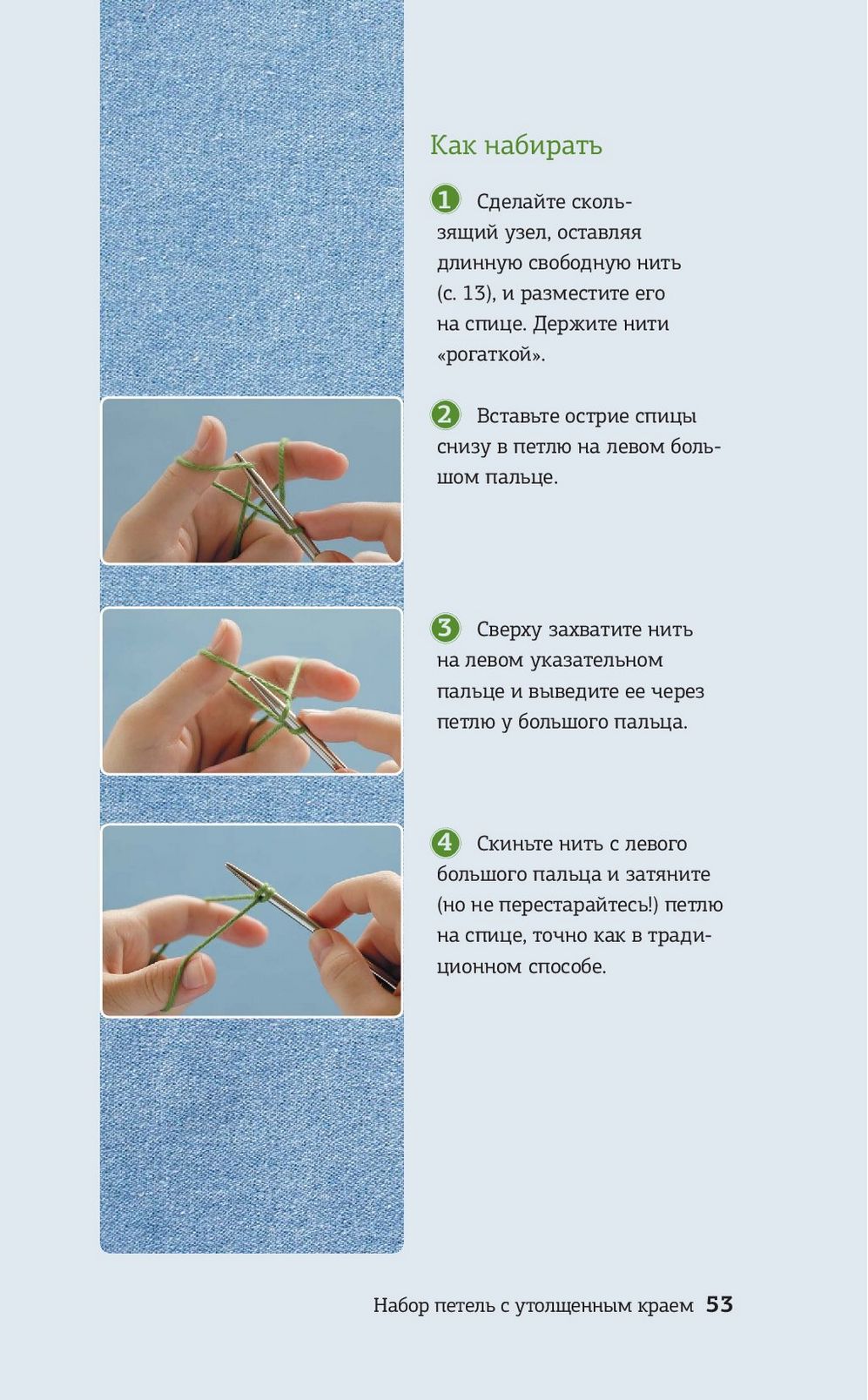 Как набирать

1 Сделайте скользящий узел, оставляя длинную свободную нить (с. 13), и разместите его на спице. Держите нити «рогаткой».

2 Вставьте острие спицы снизу в петлю на левом большом пальце.

3 Сверху захватите нить на левом указательном пальце и выведите ее через петлю у большого пальца.

4 Скиньте нить с левого большого пальца и затяните (но не перестарайтесь!) петлю на спице, точно как в традиционном способе.

Набор петель с утолщенным краем 53