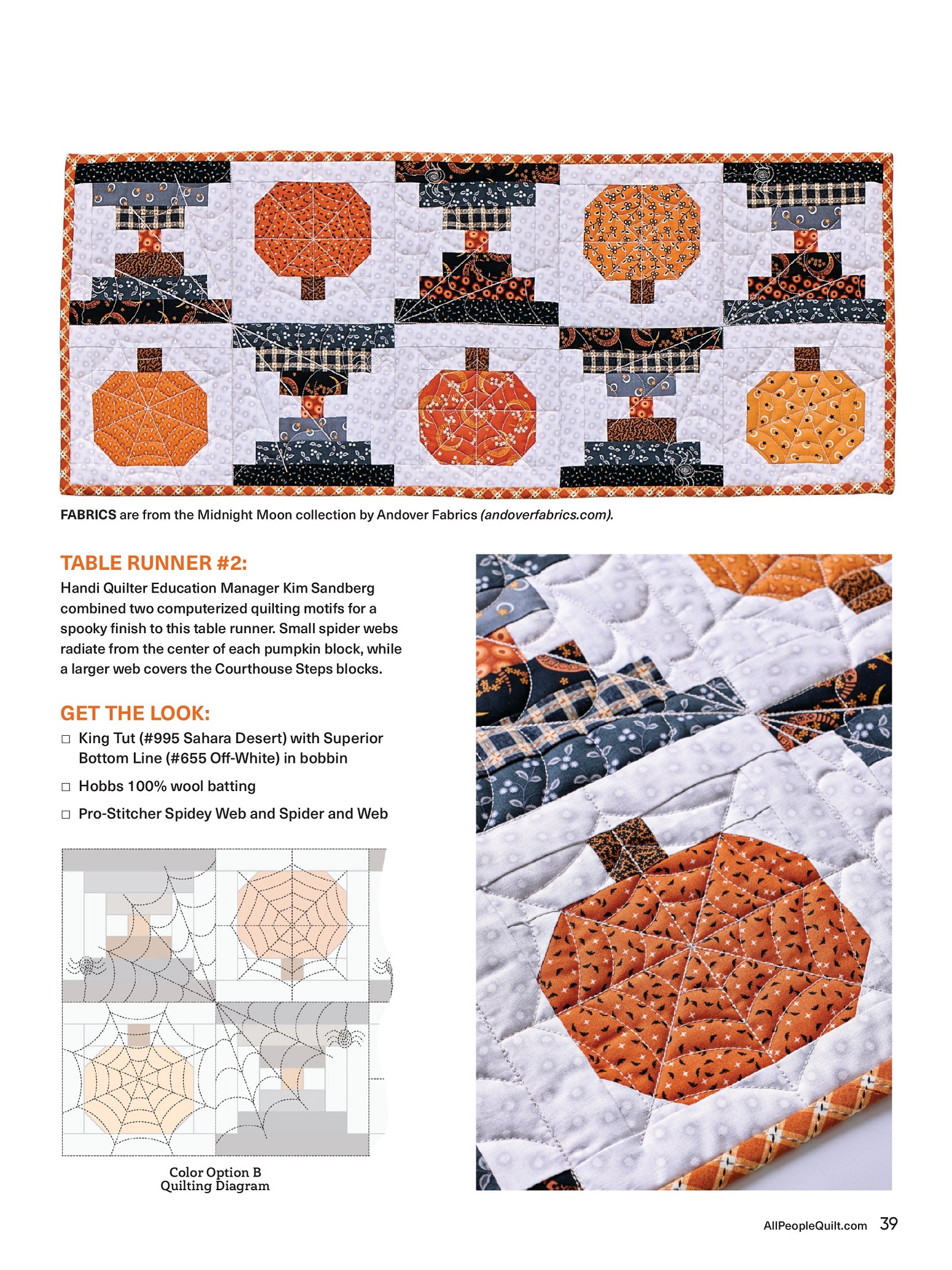 FABRICS are from the Midnight Moon collection by Andover Fabrics (andoverfabrics.com).

TABLE RUNNER #2:

Handi Quilter Education Manager Kim Sandberg combined two computerized quilting motifs for a spooky finish to this table runner. Small spider webs radiate from the center of each pumpkin block, while a larger web covers the Courthouse Steps blocks.

GET THE LOOK:

□ King Tut (#995 Sahara Desert) with Superior Bottom Line (#655 Off-White) in bobbin

□ Hobbs 100% wool batting

□ Pro-Stitcher Spidey Web and Spider and Web

Color Option B
Quilting Diagram

AllPeopleQuilt.com 39