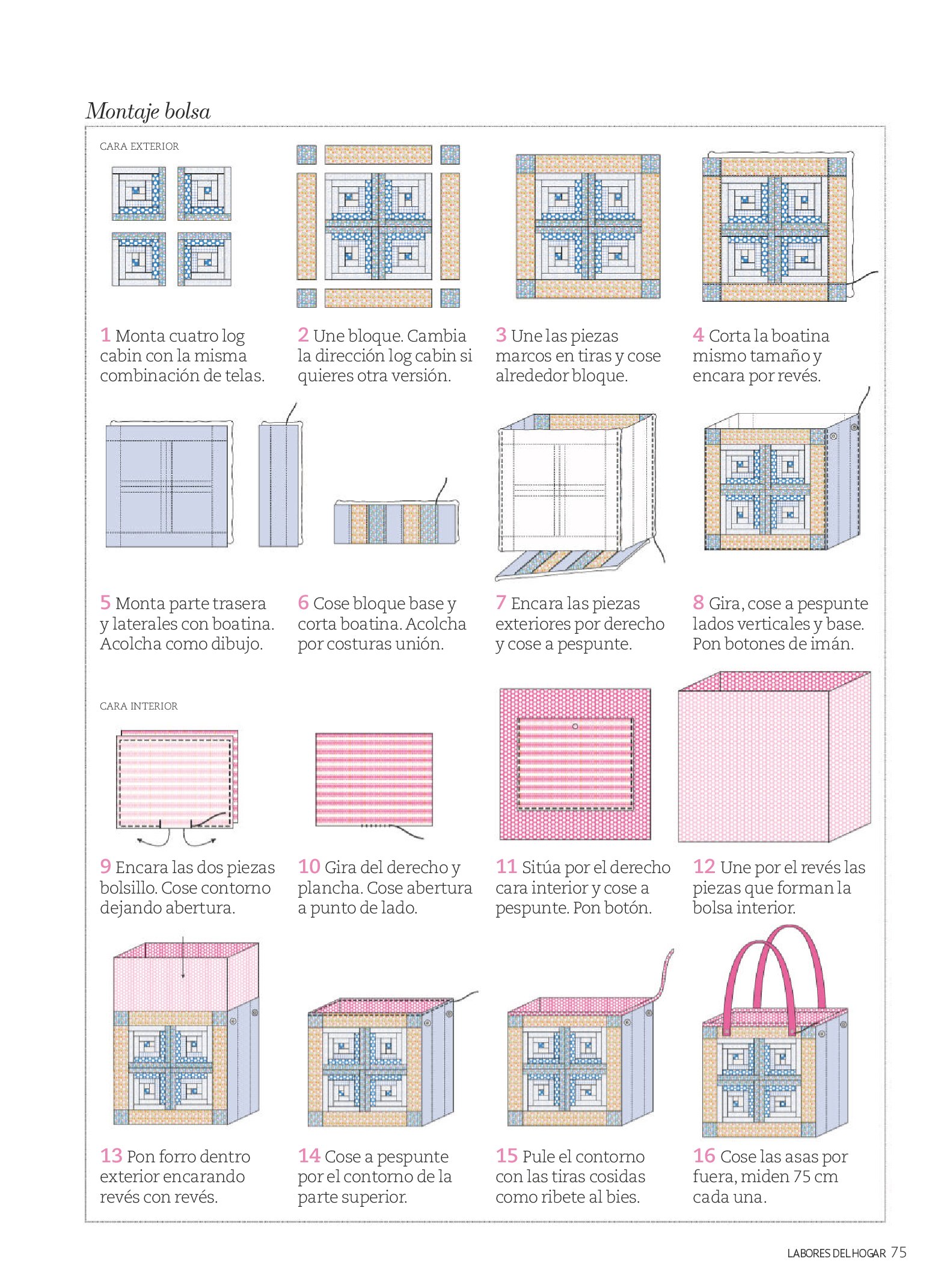 Montaje bolsa

CARA EXTERIOR

1 Monta cuatro log cabin con la misma combinación de telas.

2 Une bloque. Cambia la dirección log cabin si quieres otra versión.

3 Une las piezas marcos en tiras y cose alrededor bloque.

4 Corta la boatina mismo tamaño y encara por revés.

5 Monta parte trasera y laterales con boatina. Acolcha como dibujo.

6 Cose bloque base y corta boatina. Acolcha por costuras unión.

7 Encara las piezas exteriores por derecho y cose a pespunte.

8 Gira, cose a pespunte lados verticales y base. Pon botones de imán.

CARA INTERIOR

9 Encara las dos piezas bolsillo. Cose contorno dejando abertura.

10 Gira del derecho y plancha. Cose abertura a punto de lado.

11 Sitúa por el derecho cara interior y cose a pespunte. Pon botón.

12 Une por el revés las piezas que forman la bolsa interior.

13 Pon forro dentro exterior encarando revés con revés.

14 Cose a pespunte por el contorno de la parte superior.

15 Pule el contorno con las tiras cosidas como ribete al bies.

16 Cose las asas por fuera, miden 75 cm cada una.

LABORES DEL HOGAR 75