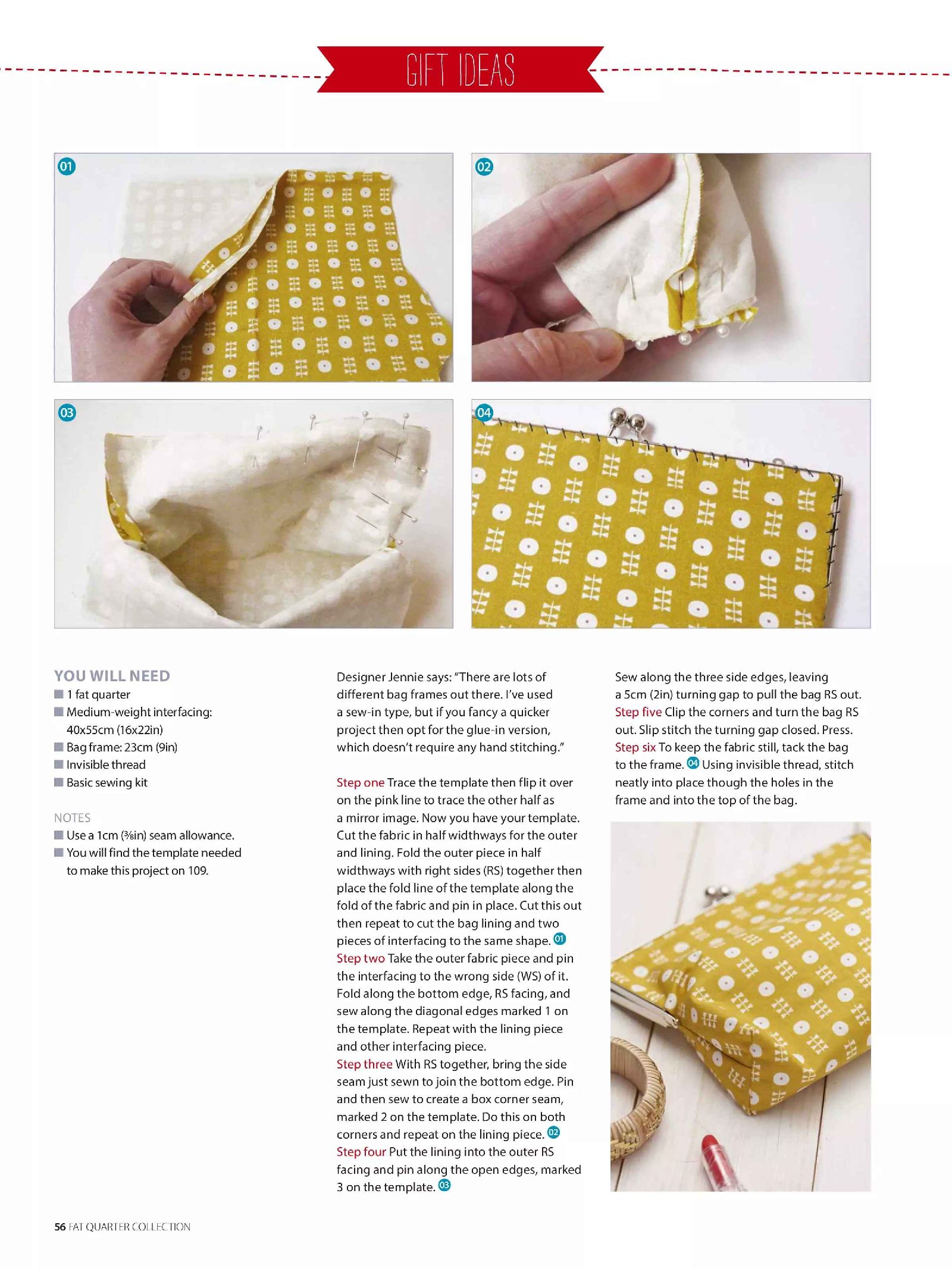 GIFT IDEAS

01

02

03

04

YOU WILL NEED
■ 1 fat quarter
■ Medium-weight interfacing: 40x55cm (16x22in)
■ Bag frame: 23cm (9in)
■ Invisible thread
■ Basic sewing kit

NOTES
■ Use a 1cm (⅜in) seam allowance.
■ You will find the template needed to make this project on 109.

Designer Jennie says: "There are lots of different bag frames out there. I've used a sew-in type, but if you fancy a quicker project then opt for the glue-in version, which doesn't require any hand stitching."

Step one Trace the template then flip it over on the pink line to trace the other half as a mirror image. Now you have your template. Cut the fabric in half widthways for the outer and lining. Fold the outer piece in half widthways with right sides (RS) together then place the fold line of the template along the fold of the fabric and pin in place. Cut this out then repeat to cut the bag lining and two pieces of interfacing to the same shape. 01
Step two Take the outer fabric piece and pin the interfacing to the wrong side (WS) of it. Fold along the bottom edge, RS facing, and sew along the diagonal edges marked 1 on the template. Repeat with the lining piece and other interfacing piece.
Step three With RS together, bring the side seam just sewn to join the bottom edge. Pin and then sew to create a box corner seam, marked 2 on the template. Do this on both corners and repeat on the lining piece. 02
Step four Put the lining into the outer RS facing and pin along the open edges, marked 3 on the template. 03

Sew along the three side edges, leaving a 5cm (2in) turning gap to pull the bag RS out.
Step five Clip the corners and turn the bag RS out. Slip stitch the turning gap closed. Press.
Step six To keep the fabric still, tack the bag to the frame. 04 Using invisible thread, stitch neatly into place though the holes in the frame and into the top of the bag.

56 FAT QUARTER COLLECTION