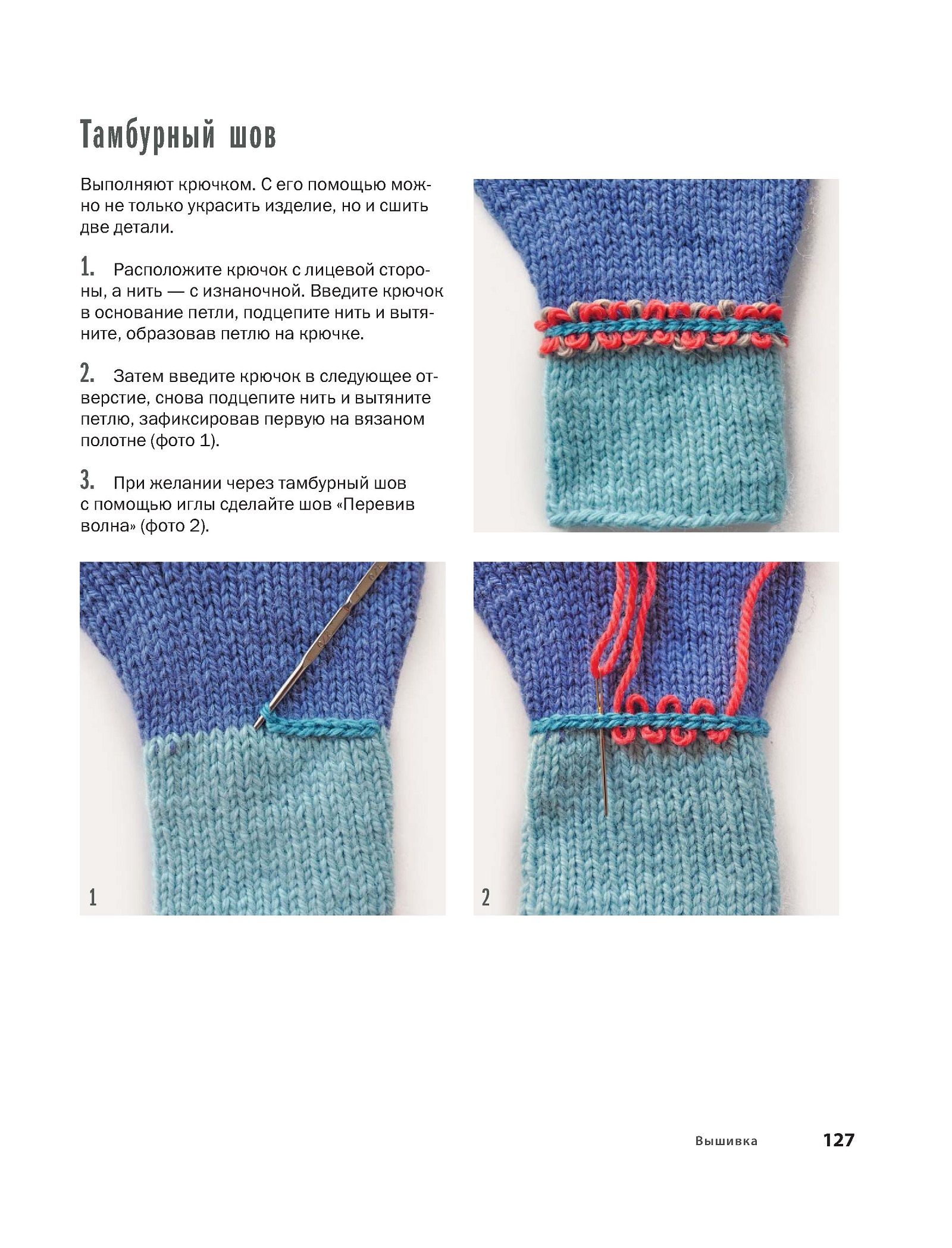 Тамбурный шов

Выполняют крючком. С его помощью можно не только украсить изделие, но и сшить две детали.

1. Расположите крючок с лицевой стороны, а нить — с изнаночной. Введите крючок в основание петли, подцепите нить и вытяните, образовав петлю на крючке.

2. Затем введите крючок в следующее отверстие, снова подцепите нить и вытяните петлю, зафиксировав первую на вязаном полотне (фото 1).

3. При желании через тамбурный шов с помощью иглы сделайте шов «Перевив волна» (фото 2).

1

2

Вышивка 127