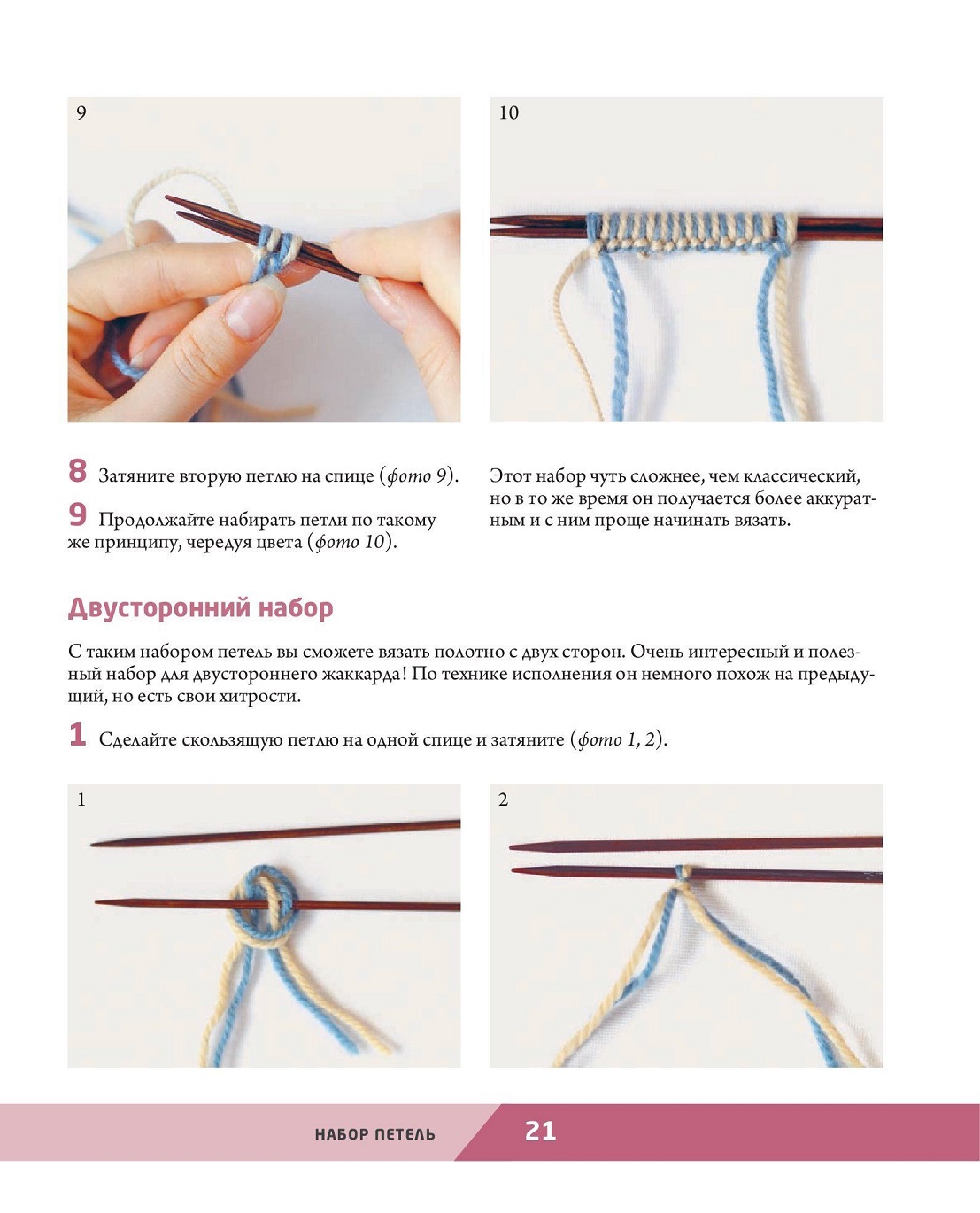 9

10

8 Затяните вторую петлю на спице (фото 9).

9 Продолжайте набирать петли по такому же принципу, чередуя цвета (фото 10).

Этот набор чуть сложнее, чем классический, но в то же время он получается более аккуратным и с ним проще начинать вязать.

Двусторонний набор

С таким набором петель вы сможете вязать полотно с двух сторон. Очень интересный и полезный набор для двустороннего жаккарда! По технике исполнения он немного похож на предыдущий, но есть свои хитрости.

1 Сделайте скользящую петлю на одной спице и затяните (фото 1, 2).

1

2

НАБОР ПЕТЕЛЬ 21