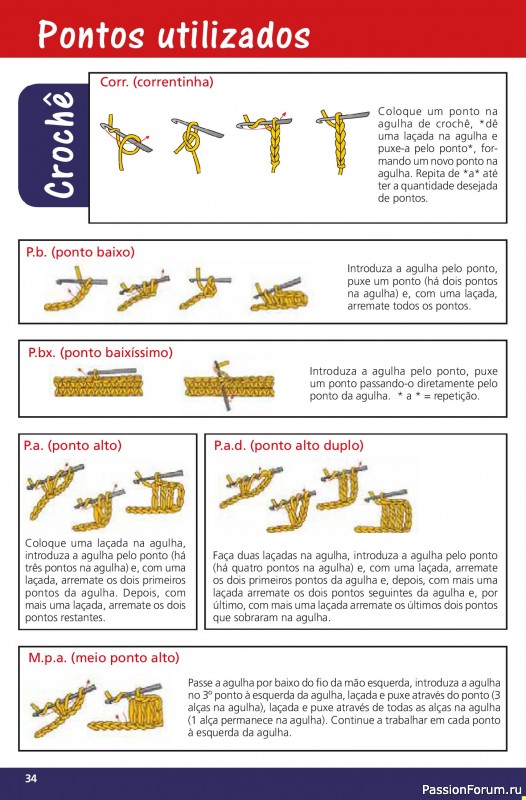 Pontos utilizados

Crochê

Corr. (correntinha)

Coloque um ponto na agulha de crochê, *dê uma laçada na agulha e puxe-a pelo ponto*, formando um novo ponto na agulha. Repita de *a* até ter a quantidade desejada de pontos.

P.b. (ponto baixo)

Introduza a agulha pelo ponto, puxe um ponto (há dois pontos na agulha) e, com uma laçada, arremate todos os pontos.

P.bx. (ponto baixíssimo)

Introduza a agulha pelo ponto, puxe um ponto passando-o diretamente pelo ponto da agulha. * a * = repetição.

P.a. (ponto alto)

Coloque uma laçada na agulha, introduza a agulha pelo ponto (há três pontos na agulha) e, com uma laçada, arremate os dois primeiros pontos da agulha. Depois, com mais uma laçada, arremate os dois pontos restantes.

P.a.d. (ponto alto duplo)

Faça duas laçadas na agulha, introduza a agulha pelo ponto (há quatro pontos na agulha) e, com uma laçada, arremate os dois primeiros pontos da agulha e, depois, com mais uma laçada arremate os dois pontos seguintes da agulha e, por último, com mais uma laçada arremate os últimos dois pontos que sobraram na agulha.

M.p.a. (meio ponto alto)

Passe a agulha por baixo do fio da mão esquerda, introduza a agulha no 3º ponto à esquerda da agulha, laçada e puxe através do ponto (3 alças na agulha), laçada e puxe através de todas as alças na agulha (1 alça permanece na agulha). Continue a trabalhar em cada ponto à esquerda da agulha.

34

PassionForum.ru