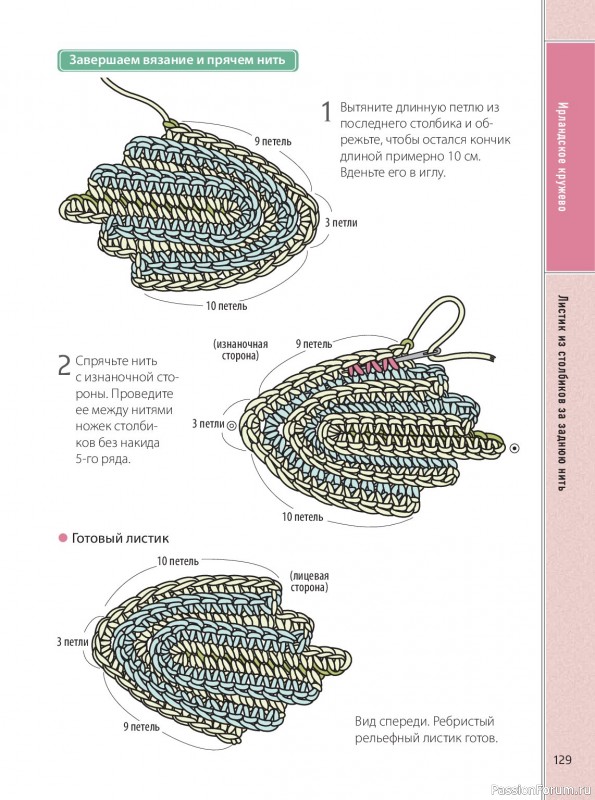 Завершаем вязание и прячем нить

9 петель

3 петли

10 петель

1 Вытяните длинную петлю из последнего столбика и обрежьте, чтобы остался кончик длиной примерно 10 см. Вденьте его в иглу.

2 Спрячьте нить с изнаночной стороны. Проведите ее между нитями ножек столбиков без накида 5-го ряда.

(изнаночная сторона)

9 петель

3 петли

10 петель

Готовый листик

10 петель

(лицевая сторона)

3 петли

9 петель

Вид спереди. Ребристый рельефный листик готов.

Ирландское кружево

Листик из столбиков за заднюю нить

129

PassionForum.ru