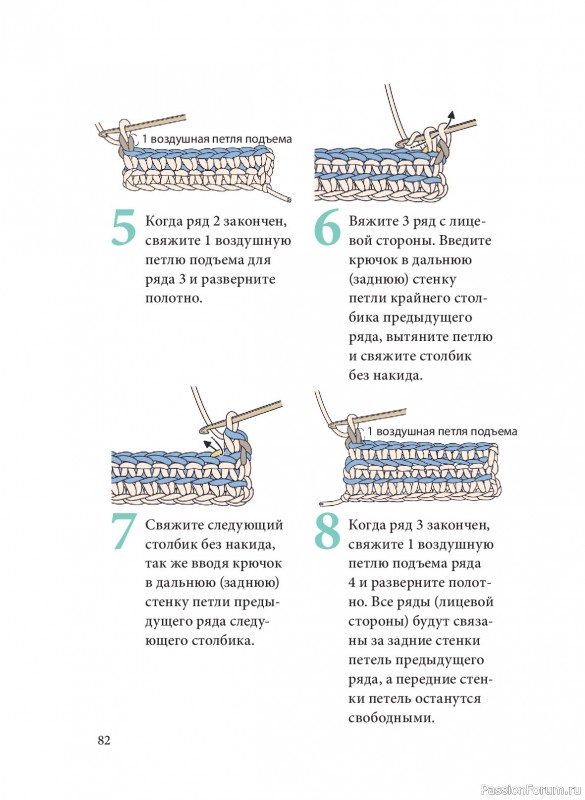 1 воздушная петля подъема

5 Когда ряд 2 закончен, свяжите 1 воздушную петлю подъема для ряда 3 и разверните полотно.

6 Вяжите 3 ряд с лицевой стороны. Введите крючок в дальнюю (заднюю) стенку петли крайнего столбика предыдущего ряда, вытяните петлю и свяжите столбик без накида.

1 воздушная петля подъема

7 Свяжите следующий столбик без накида, так же вводя крючок в дальнюю (заднюю) стенку петли предыдущего ряда следующего столбика.

8 Когда ряд 3 закончен, свяжите 1 воздушную петлю подъема ряда 4 и разверните полотно. Все ряды (лицевой стороны) будут связаны за задние стенки петель предыдущего ряда, а передние стенки петель останутся свободными.

82

PassionForum.ru