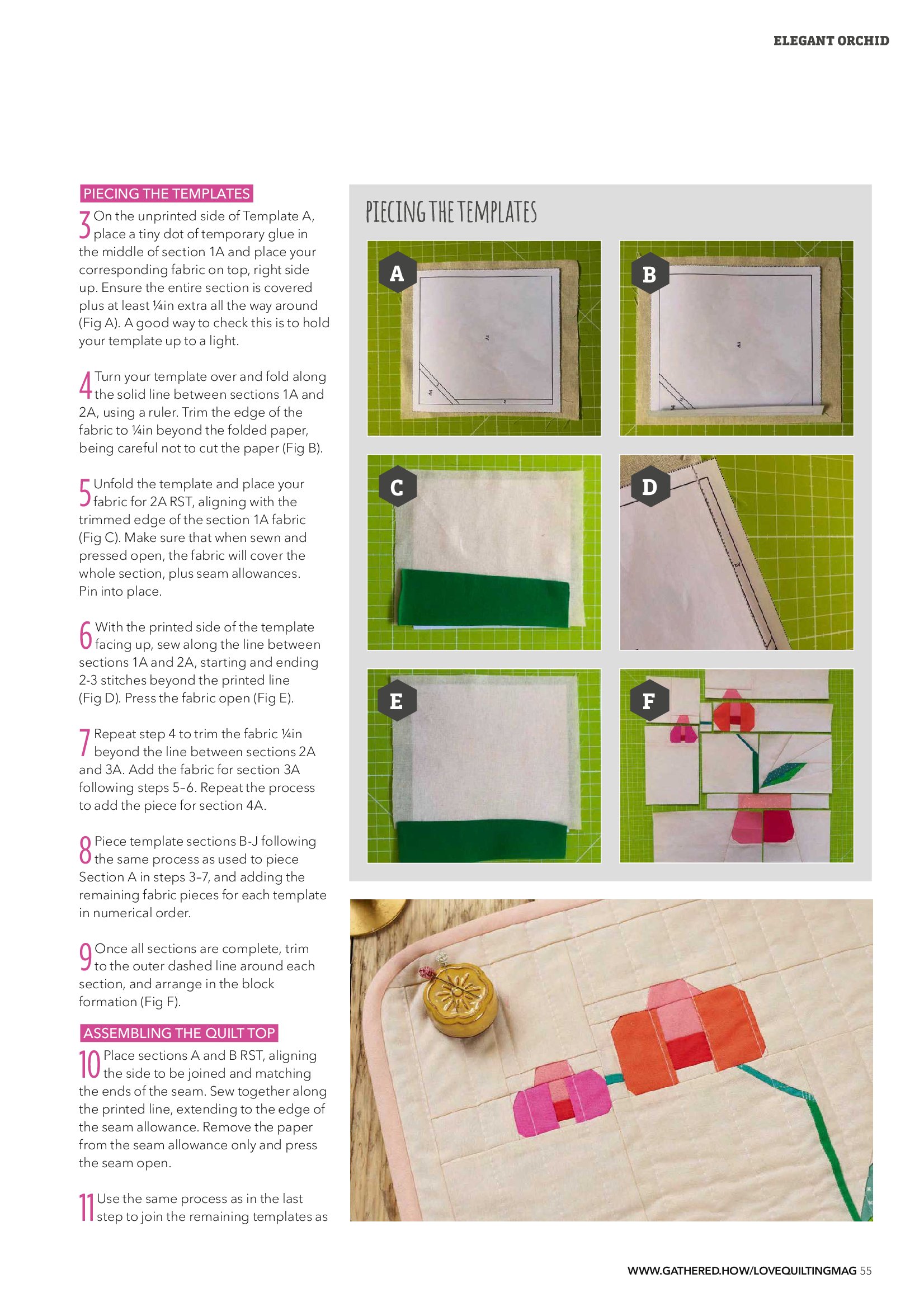 ELEGANT ORCHID

PIECING THE TEMPLATES

3 On the unprinted side of Template A, place a tiny dot of temporary glue in the middle of section 1A and place your corresponding fabric on top, right side up. Ensure the entire section is covered plus at least ¼in extra all the way around (Fig A). A good way to check this is to hold your template up to a light.

4 Turn your template over and fold along the solid line between sections 1A and 2A, using a ruler. Trim the edge of the fabric to ¼in beyond the folded paper, being careful not to cut the paper (Fig B).

5 Unfold the template and place your fabric for 2A RST, aligning with the trimmed edge of the section 1A fabric (Fig C). Make sure that when sewn and pressed open, the fabric will cover the whole section, plus seam allowances. Pin into place.

6 With the printed side of the template facing up, sew along the line between sections 1A and 2A, starting and ending 2-3 stitches beyond the printed line (Fig D). Press the fabric open (Fig E).

7 Repeat step 4 to trim the fabric ¼in beyond the line between sections 2A and 3A. Add the fabric for section 3A following steps 5–6. Repeat the process to add the piece for section 4A.

8 Piece template sections B-J following the same process as used to piece Section A in steps 3–7, and adding the remaining fabric pieces for each template in numerical order.

9 Once all sections are complete, trim to the outer dashed line around each section, and arrange in the block formation (Fig F).

ASSEMBLING THE QUILT TOP

10 Place sections A and B RST, aligning the side to be joined and matching the ends of the seam. Sew together along the printed line, extending to the edge of the seam allowance. Remove the paper from the seam allowance only and press the seam open.

11 Use the same process as in the last step to join the remaining templates as

PIECING THE TEMPLATES

A

B

C

D

E

F

WWW.GATHERED.HOW/LOVEQUILTINGMAG 55