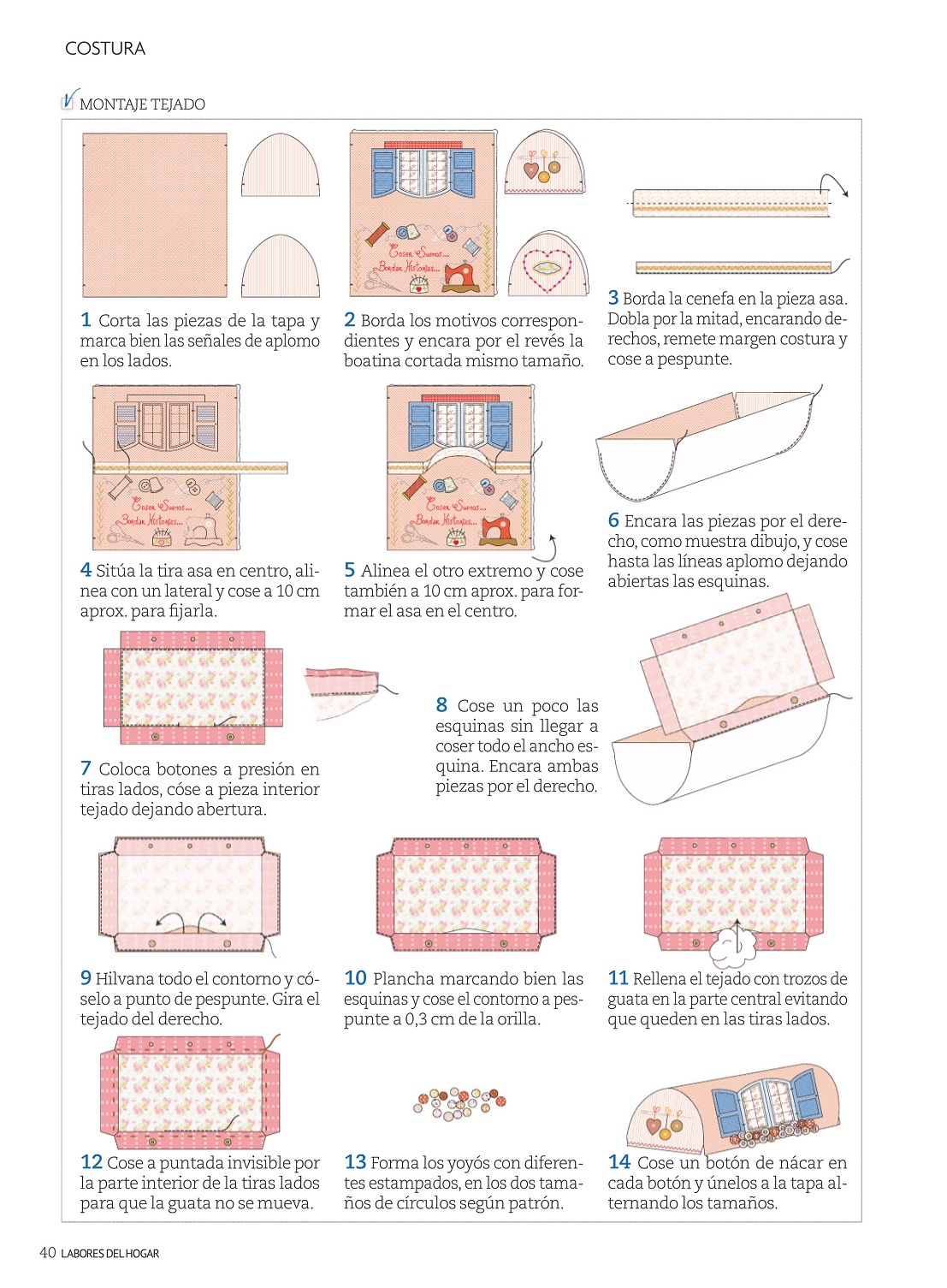 COSTURA

MONTAJE TEJADO

Coser Sueños... Bordar Historias...

1 Corta las piezas de la tapa y marca bien las señales de aplomo en los lados.

2 Borda los motivos correspondientes y encara por el revés la boatina cortada mismo tamaño.

3 Borda la cenefa en la pieza asa. Dobla por la mitad, encarando derechos, remete margen costura y cose a pespunte.

Coser Sueños... Bordar Historias...

Coser Sueños... Bordar Historias...

4 Sitúa la tira asa en centro, alinea con un lateral y cose a 10 cm aprox. para fijarla.

5 Alinea el otro extremo y cose también a 10 cm aprox. para formar el asa en el centro.

6 Encara las piezas por el derecho, como muestra dibujo, y cose hasta las líneas aplomo dejando abiertas las esquinas.

7 Coloca botones a presión en tiras lados, cóse a pieza interior tejado dejando abertura.

8 Cose un poco las esquinas sin llegar a coser todo el ancho esquina. Encara ambas piezas por el derecho.

9 Hilvana todo el contorno y cóselo a punto de pespunte. Gira el tejado del derecho.

10 Plancha marcando bien las esquinas y cose el contorno a pespunte a 0,3 cm de la orilla.

11 Rellena el tejado con trozos de guata en la parte central evitando que queden en las tiras lados.

12 Cose a puntada invisible por la parte interior de la tiras lados para que la guata no se mueva.

13 Forma los yoyós con diferentes estampados, en los dos tamaños de círculos según patrón.

14 Cose un botón de nácar en cada botón y únelos a la tapa alternando los tamaños.

40 LABORES DEL HOGAR