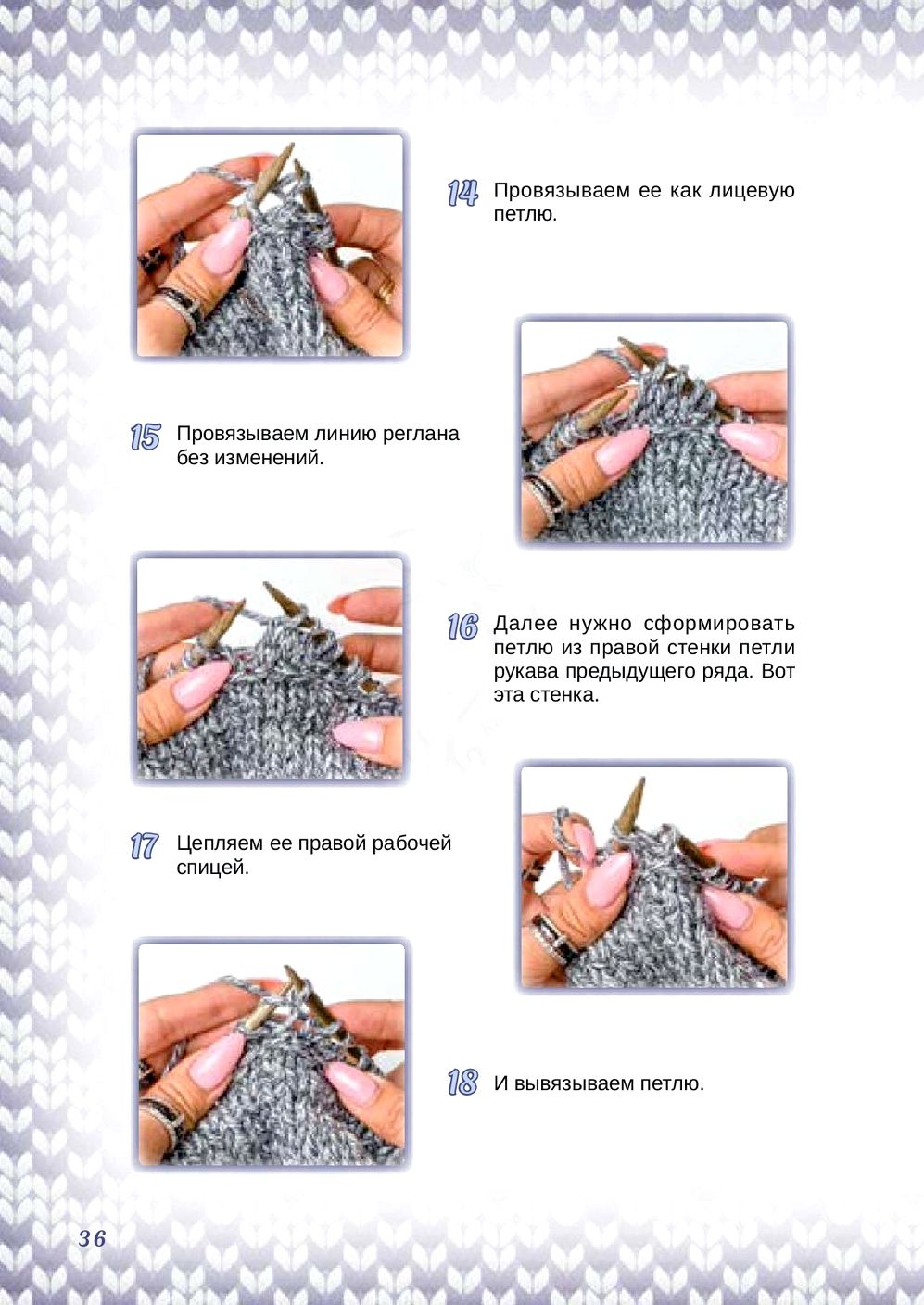 14 Провязываем ее как лицевую петлю.

15 Провязываем линию реглана без изменений.

16 Далее нужно сформировать петлю из правой стенки петли рукава предыдущего ряда. Вот эта стенка.

17 Цепляем ее правой рабочей спицей.

18 И вывязываем петлю.

36