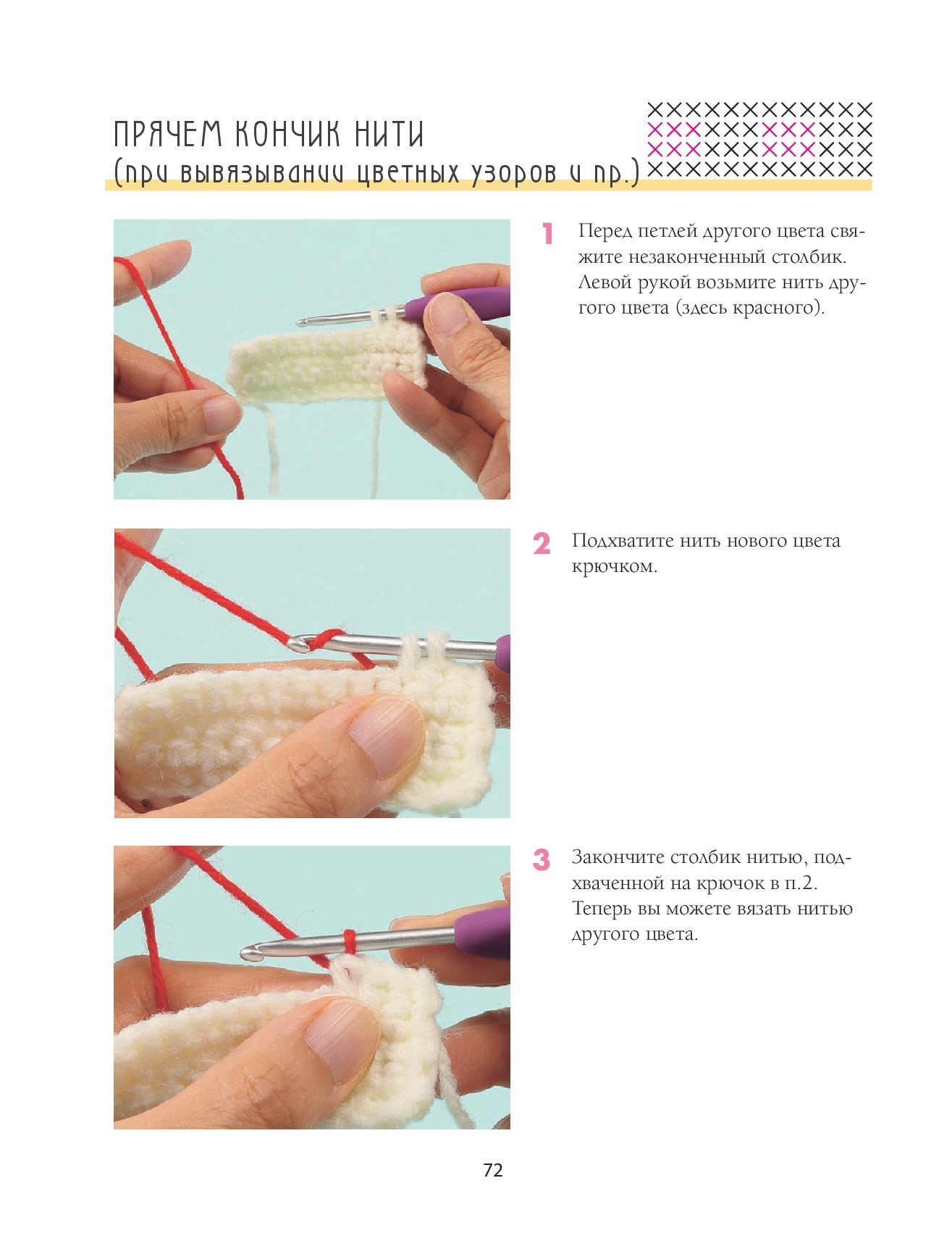 ПРЯЧЕМ КОНЧИК НИТИ
(при вывязывании цветных узоров и пр.)

1 Перед петлей другого цвета свяжите незаконченный столбик. Левой рукой возьмите нить другого цвета (здесь красного).

2 Подхватите нить нового цвета крючком.

3 Закончите столбик нитью, подхваченной на крючок в п.2. Теперь вы можете вязать нитью другого цвета.

72