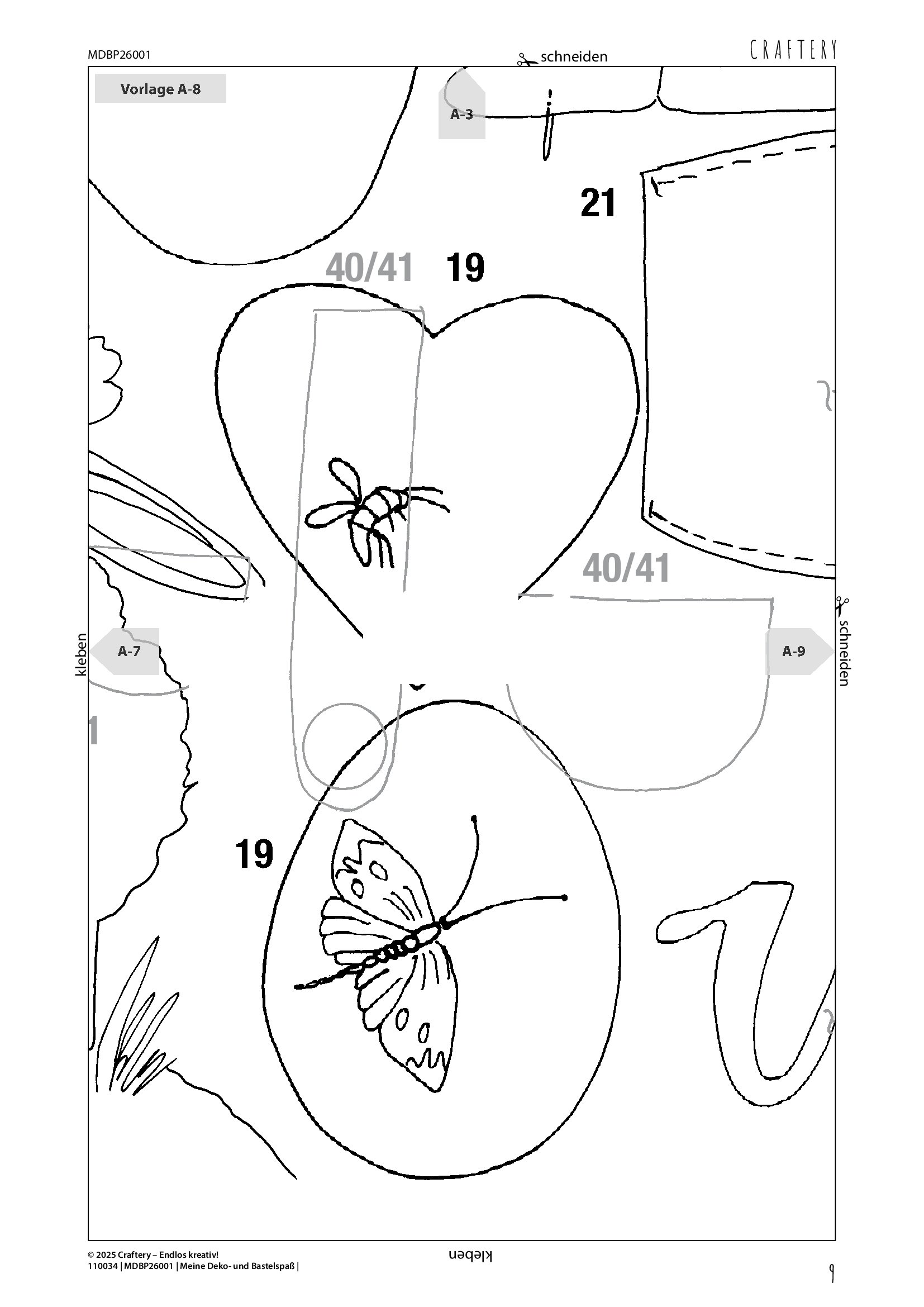 MDBP26001

schneiden

CRAFTERY

Vorlage A-8

A-3

21

40/41

19

40/41

kleben

A-7

A-9

schneiden

1

19

© 2025 Craftery – Endlos kreativ!
110034 | MDBP26001 | Meine Deko- und Bastelspaß |

kleben

9