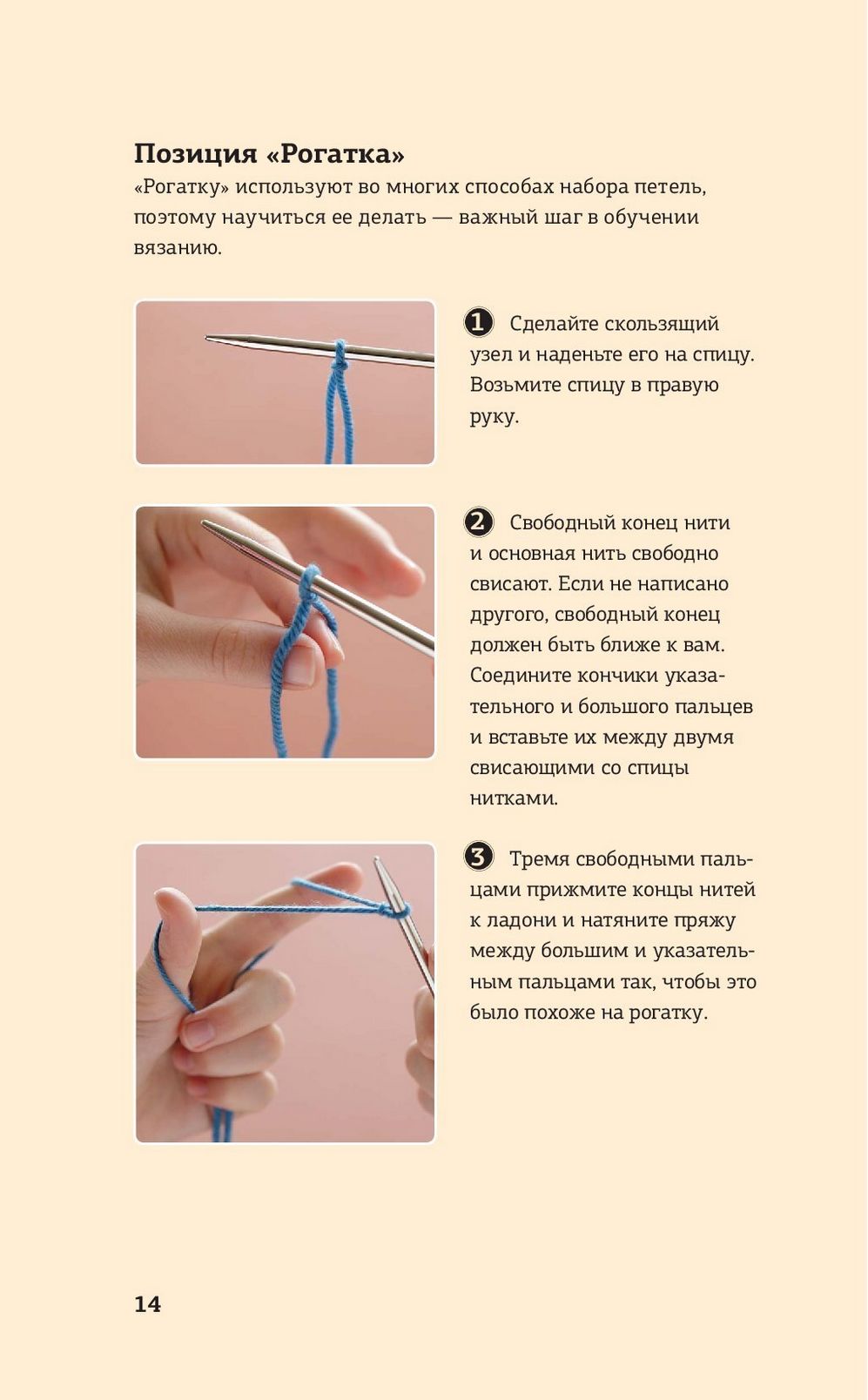 Позиция «Рогатка»
«Рогатку» используют во многих способах набора петель, поэтому научиться ее делать — важный шаг в обучении вязанию.

1 Сделайте скользящий узел и наденьте его на спицу. Возьмите спицу в правую руку.

2 Свободный конец нити и основная нить свободно свисают. Если не написано другого, свободный конец должен быть ближе к вам. Соедините кончики указательного и большого пальцев и вставьте их между двумя свисающими со спицы нитками.

3 Тремя свободными пальцами прижмите концы нитей к ладони и натяните пряжу между большим и указательным пальцами так, чтобы это было похоже на рогатку.

14